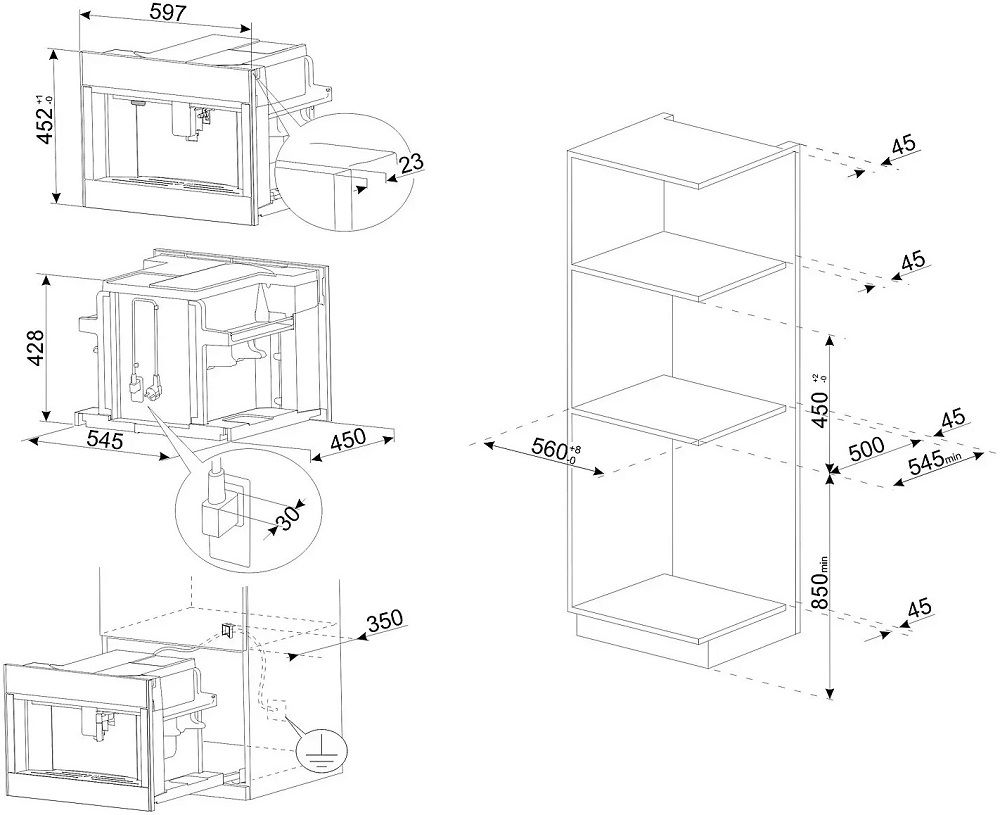 597

$452^{+1}_{-0}$

23

428

545

450

30

350

45

45

$450^{+2}_{-0}$

45

$560^{+8}_{-0}$

500

$545_{min}$

$850_{min}$

45