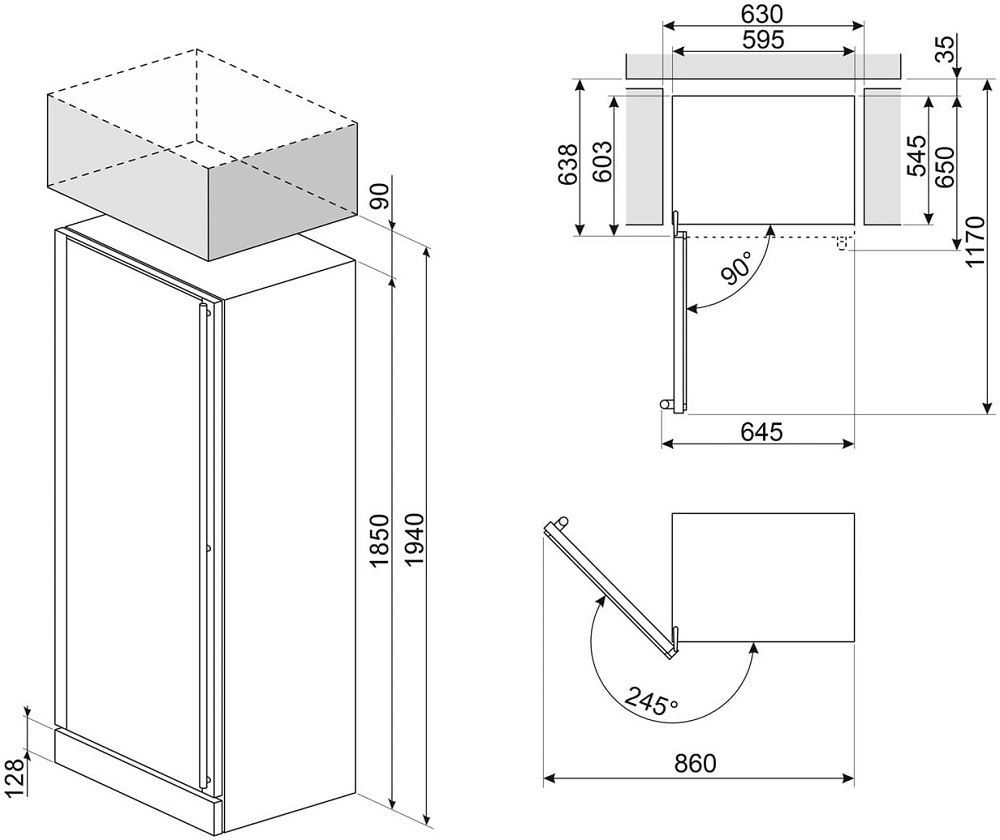 90
1850
1940
128
630
595
35
638
603
545
650
1170
90°
645
245°
860