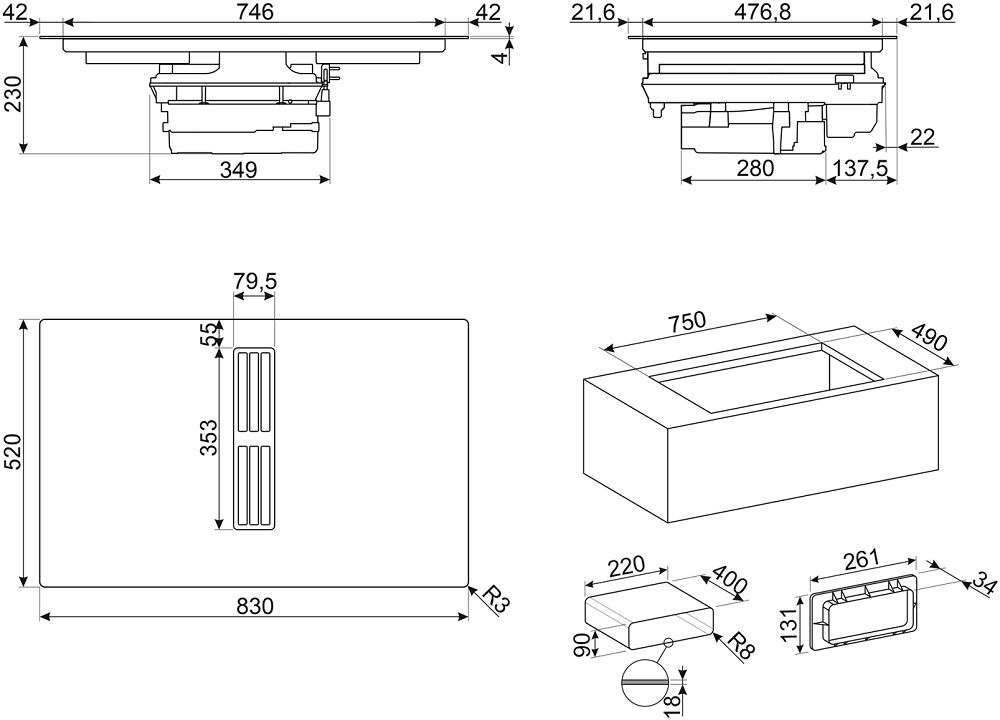 42
746
42
4
230
349
21,6
476,8
21,6
22
280
137,5
79,5
55
353
520
830
R3
750
490
220
400
90
R8
18
261
34
131