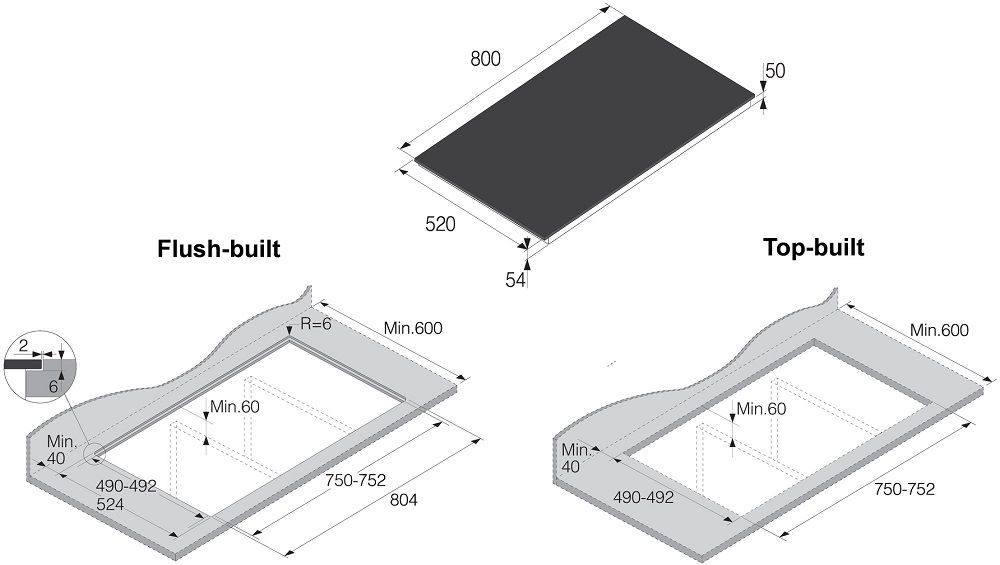 800

50

520

54

Flush-built

R=6

Min.600

2

6

Min.60

Min.
40

490-492

524

750-752

804

Top-built

Min.600

Min.60

Min.
40

490-492

750-752