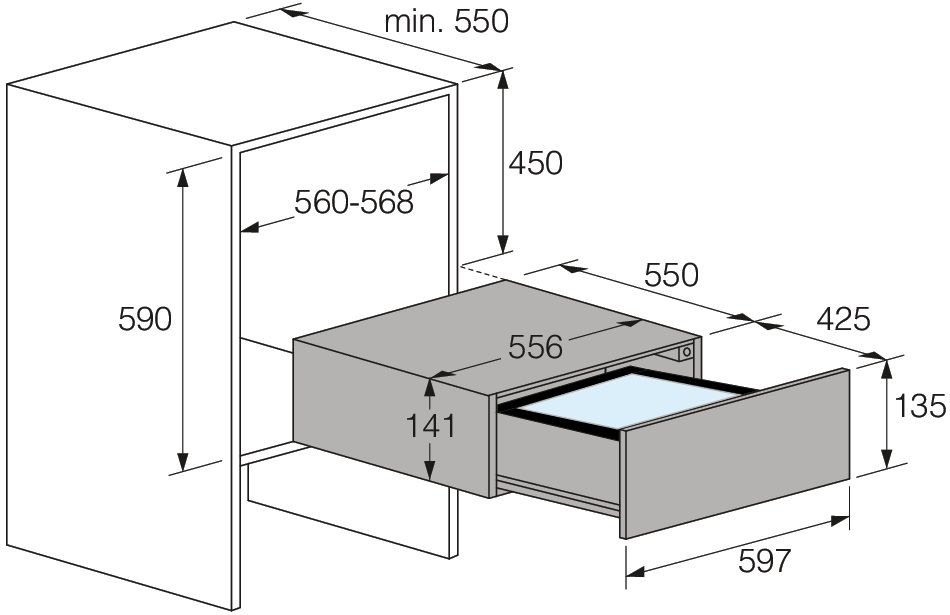 min. 550
450
560-568
590
550
425
556
141
135
597