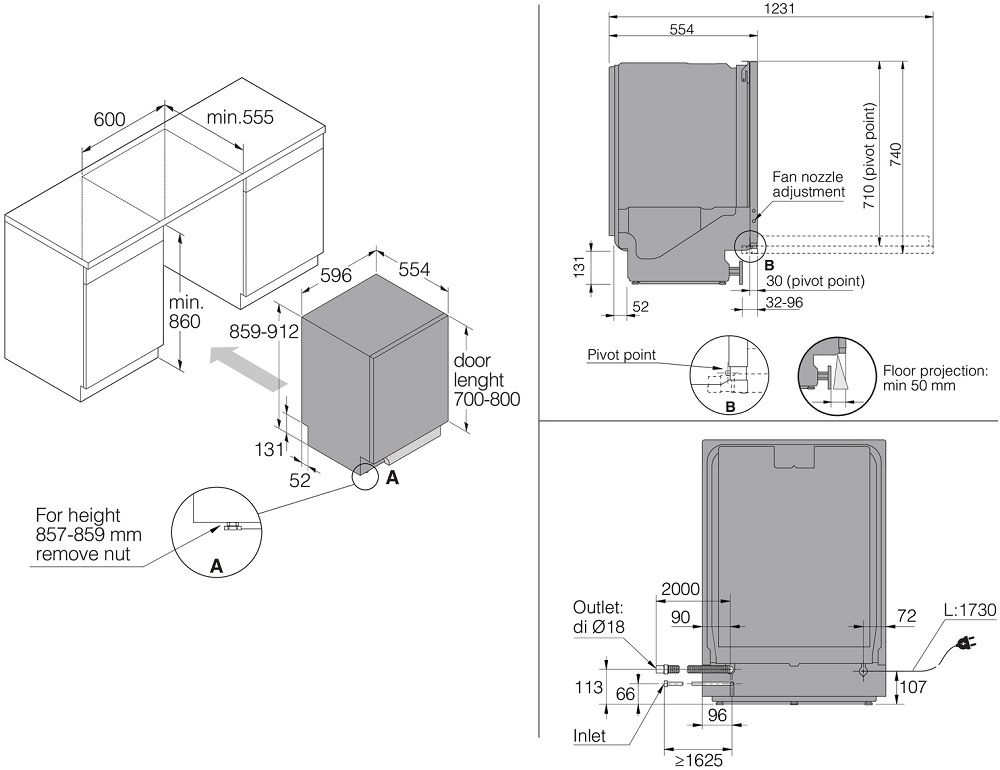 600
min.555
min. 860
596
554
859-912
door lenght 700-800
131
52
A
For height 857-859 mm remove nut
A

1231
554
710 (pivot point)
740
Fan nozzle adjustment
131
B
30 (pivot point)
52
32-96
Pivot point
B
Floor projection: min 50 mm

2000
Outlet: di Ø18
90
72
L:1730
113
66
107
96
Inlet
≥1625