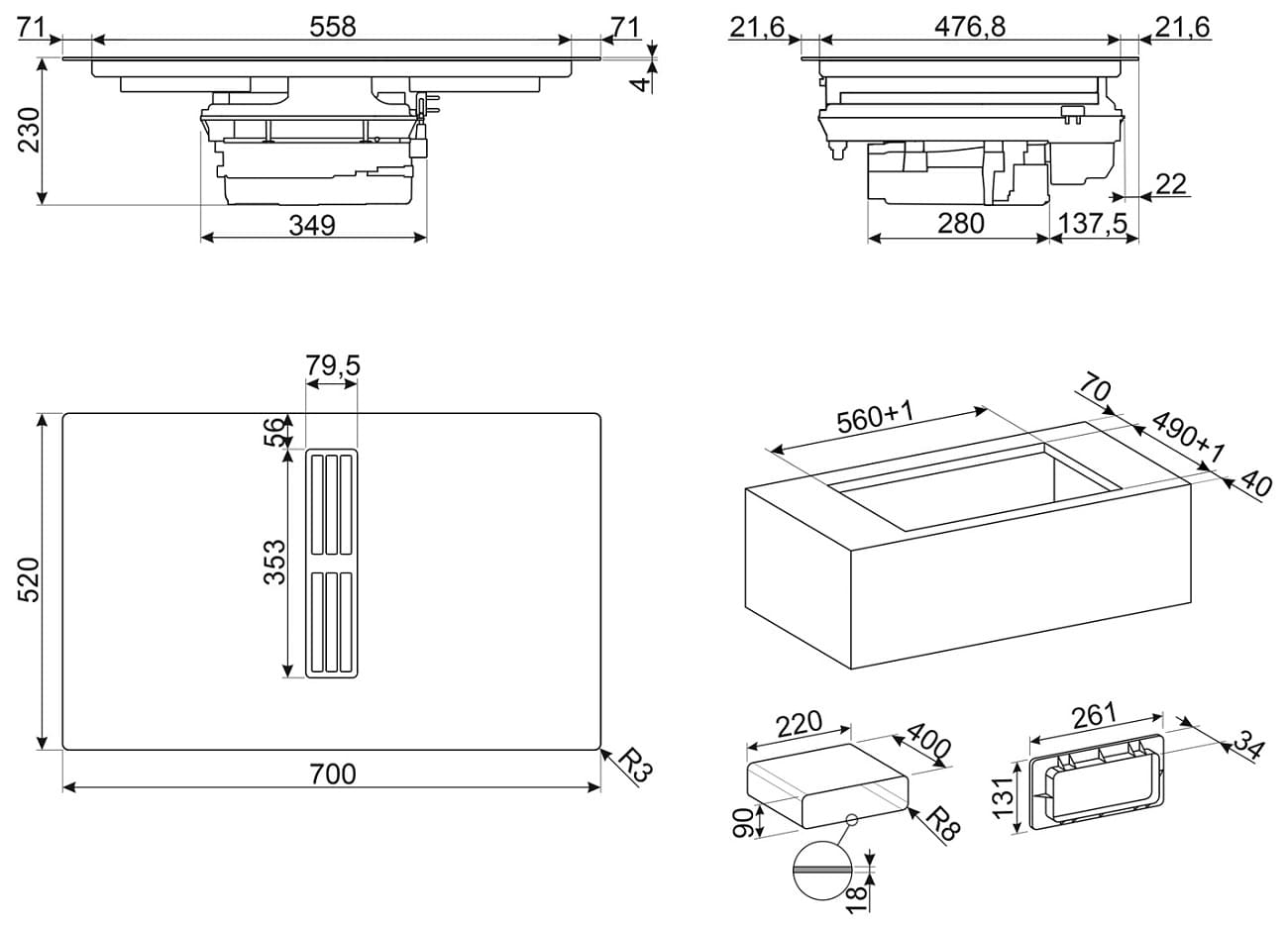 71
558
71
4
230
349

21,6
476,8
21,6
22
280
137,5

79,5
56
353
520
700
R3

560+1
70
490+1
40

220
400
90
R8
18

261
34
131