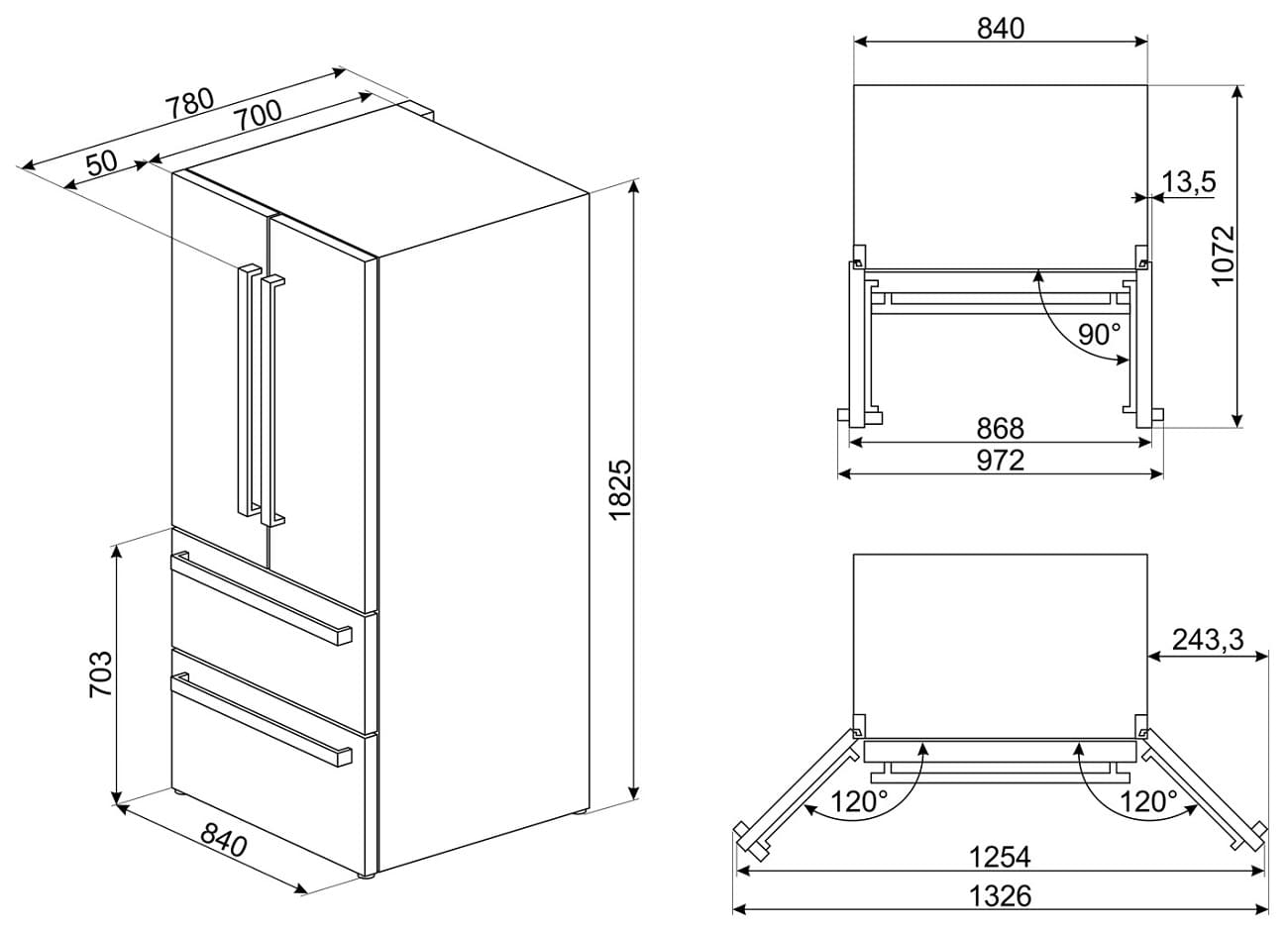 780
700
50
1825
703
840
840
13,5
1072
90°
868
972
243,3
120°
120°
1254
1326