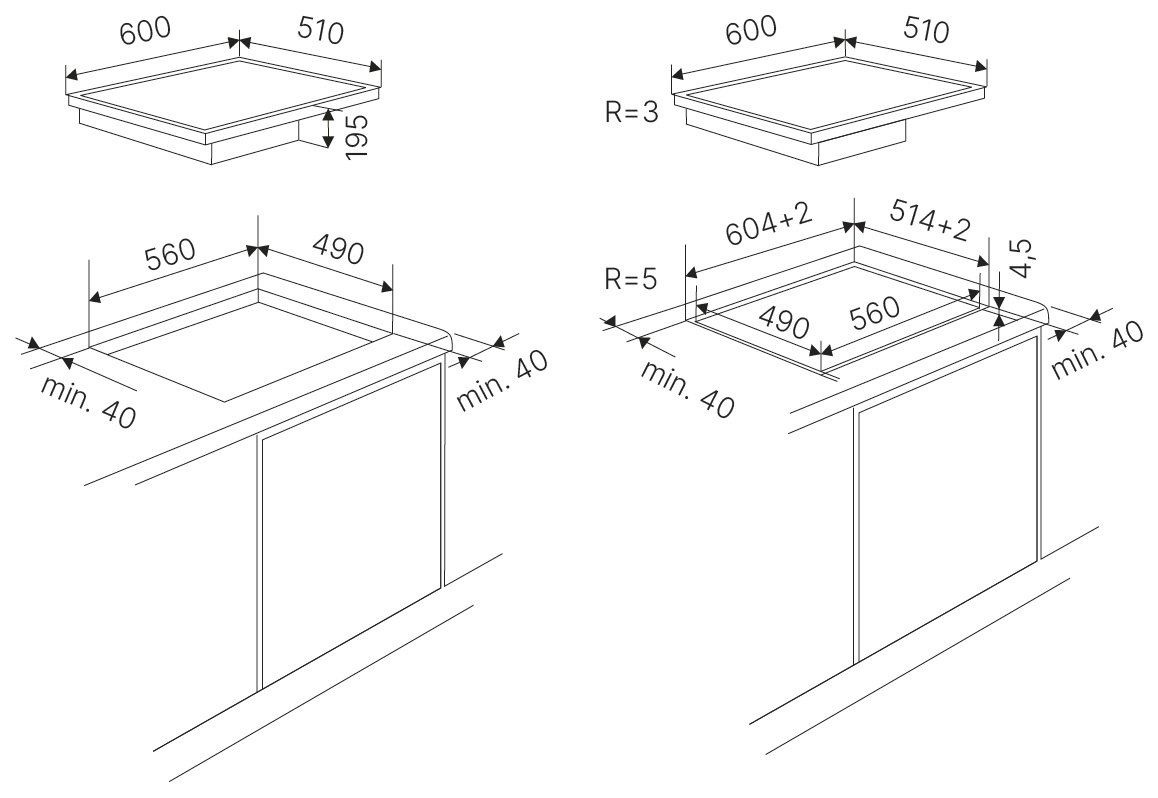 600
510
195

560
490
min. 40
min. 40

600
510
R=3

604+2
514+2
4,5
R=5
490
560
min. 40
min. 40