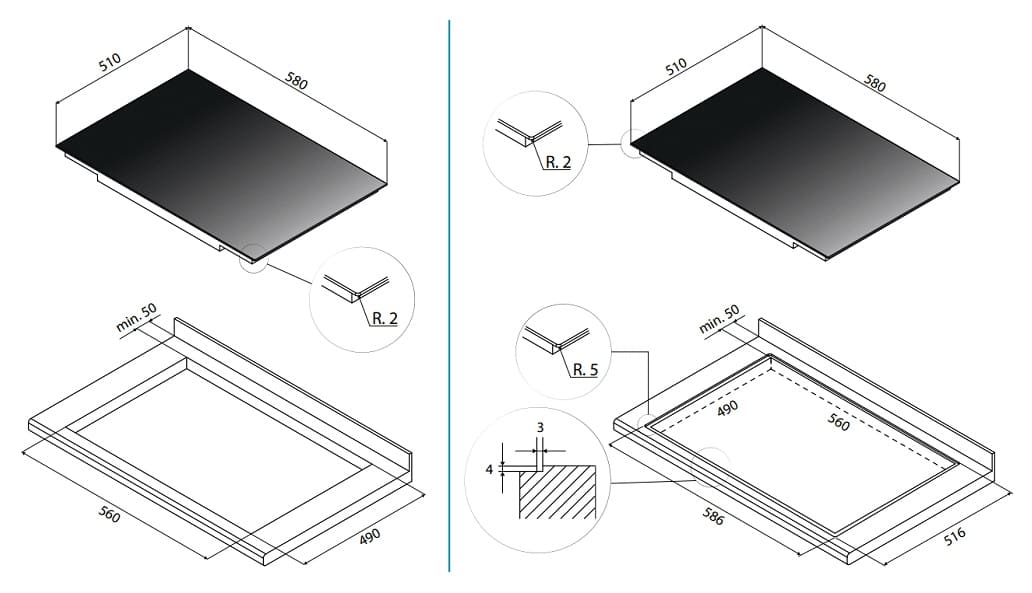 510
580
R. 2
min. 50
560
490

510
580
R. 2
min. 50
R. 5
490
560
3
4
586
516