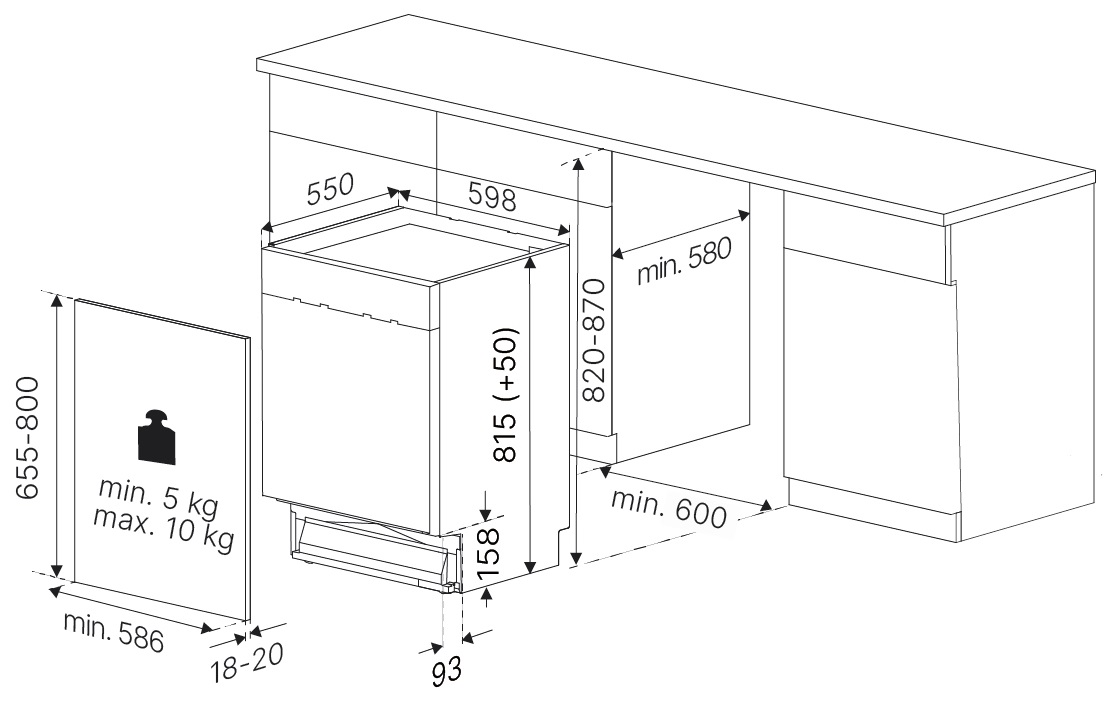 550
598
min. 580
820-870
815 (+50)
655-800
min. 5 kg
max. 10 kg
158
min. 600
min. 586
18-20
93