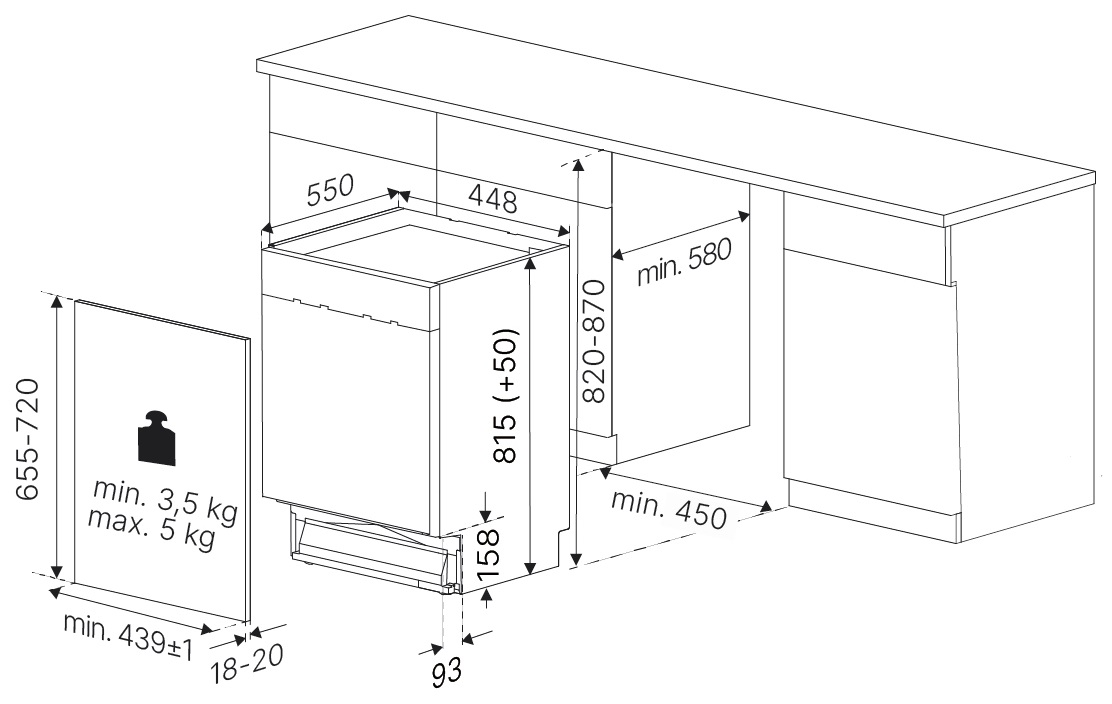 550
448
min. 580
820-870
815 (+50)
655-720
min. 3,5 kg
max. 5 kg
min. 450
158
min. 439±1
18-20
93