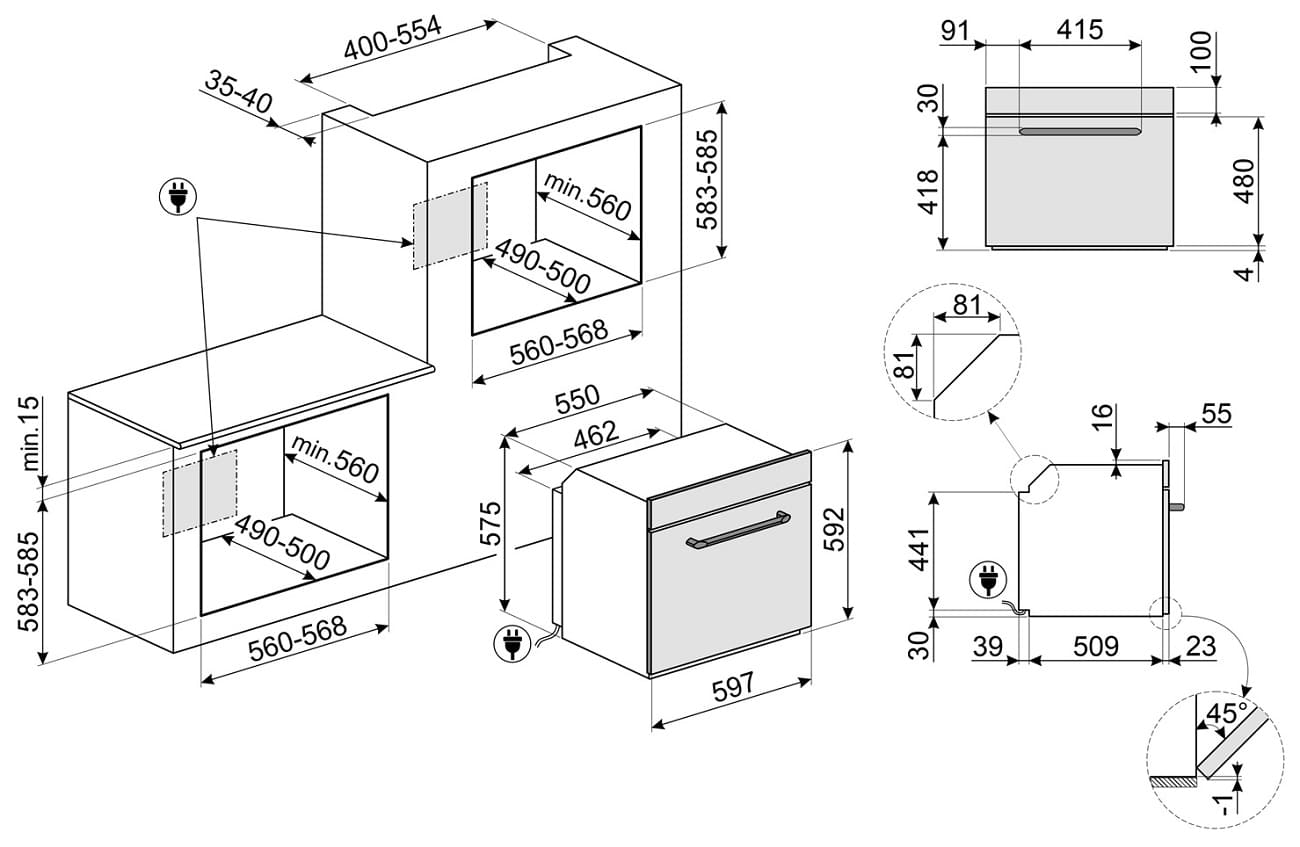 400-554
35-40
583-585
min.560
490-500
560-568
min.15
583-585
min.560
490-500
560-568
550
462
575
592
597
91
415
100
30
418
480
4
81
81
16
55
441
30
39
509
23
45°
-1