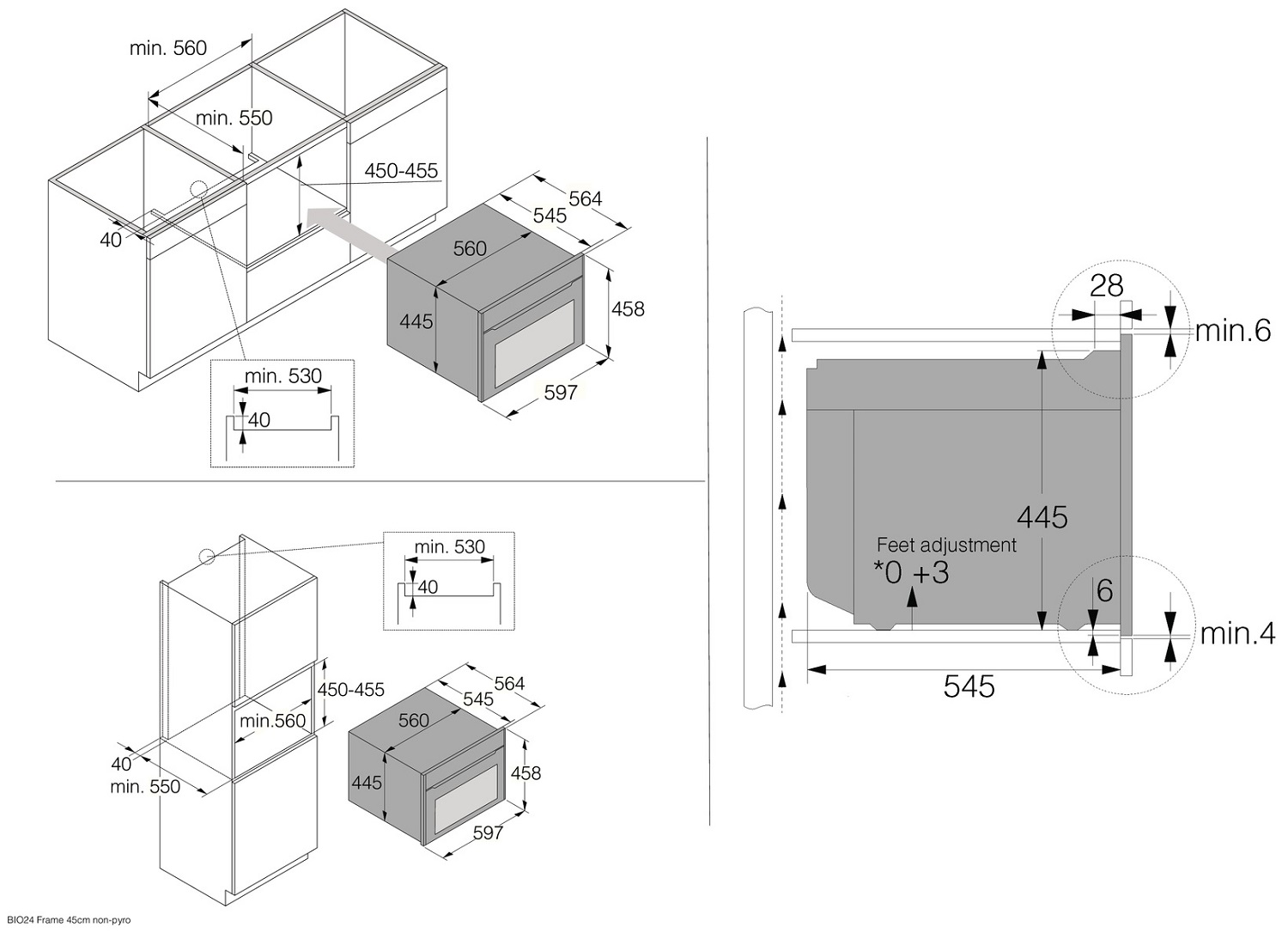 min. 560
min. 550
450-455
40
564
545
560
445
458
597
min. 530
40

min. 530
40
450-455
min.560
40
min. 550
564
545
560
445
458
597

28
min.6
445
Feet adjustment
*0 +3
6
min.4
545

BIO24 Frame 45cm non-pyro