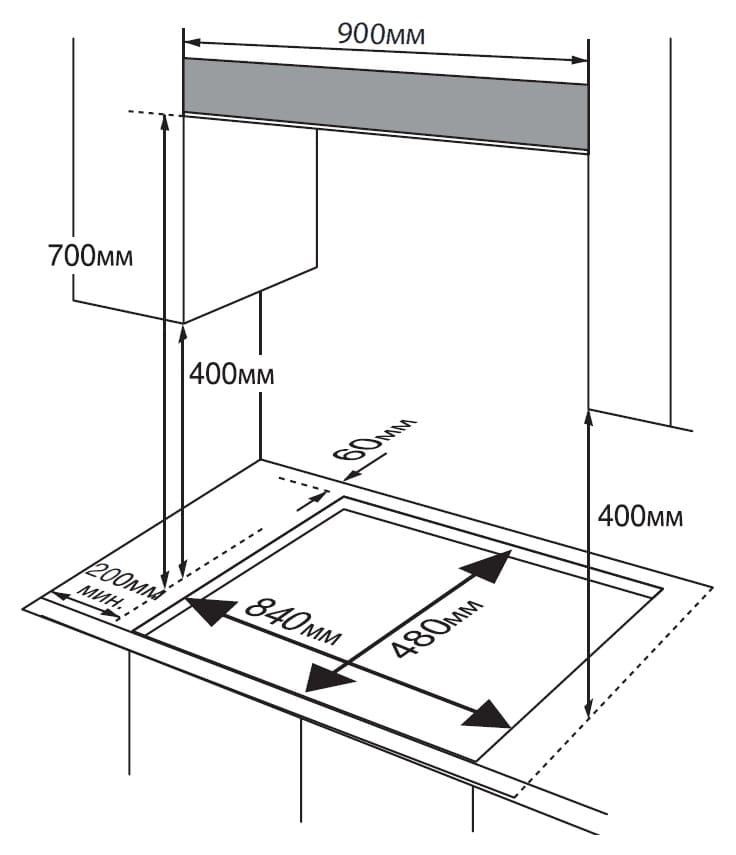 900мм

700мм

400мм

60мм

400мм

200мм мин.

840мм

480мм