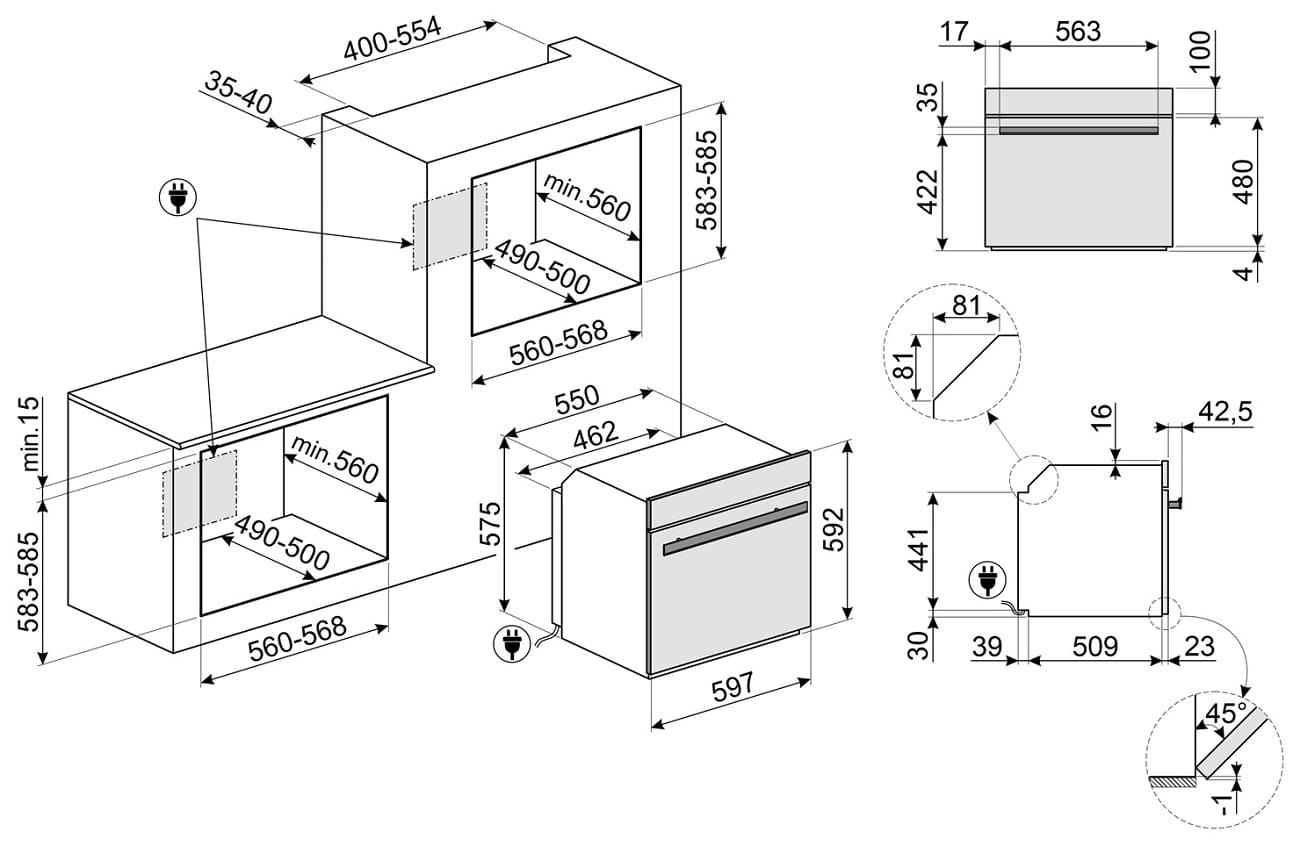 400-554
35-40
583-585
min.560
490-500
560-568
min.15
583-585
min.560
490-500
560-568
550
462
575
592
597
17
563
100
35
422
480
4
81
81
16
42,5
441
30
39
509
23
45°
-1