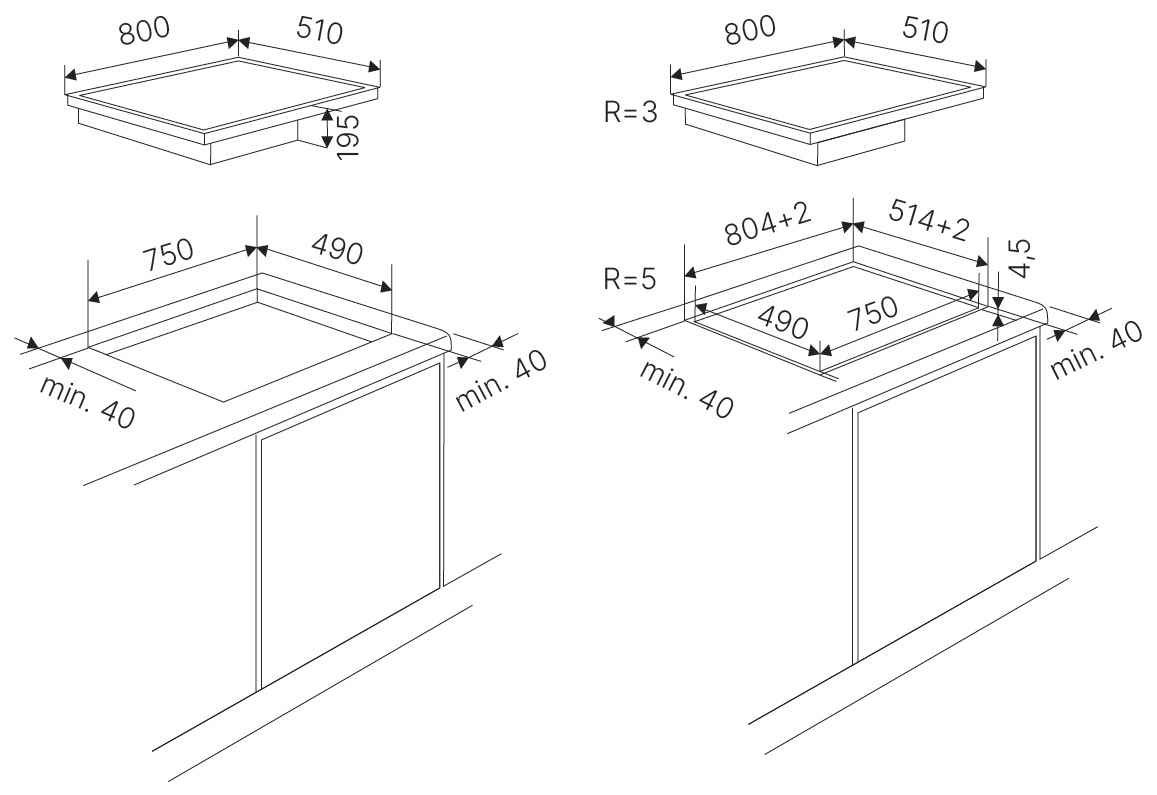 800
510
195

750
490
min. 40
min. 40

800
510
R=3

804+2
514+2
4,5
R=5
490
750
min. 40
min. 40