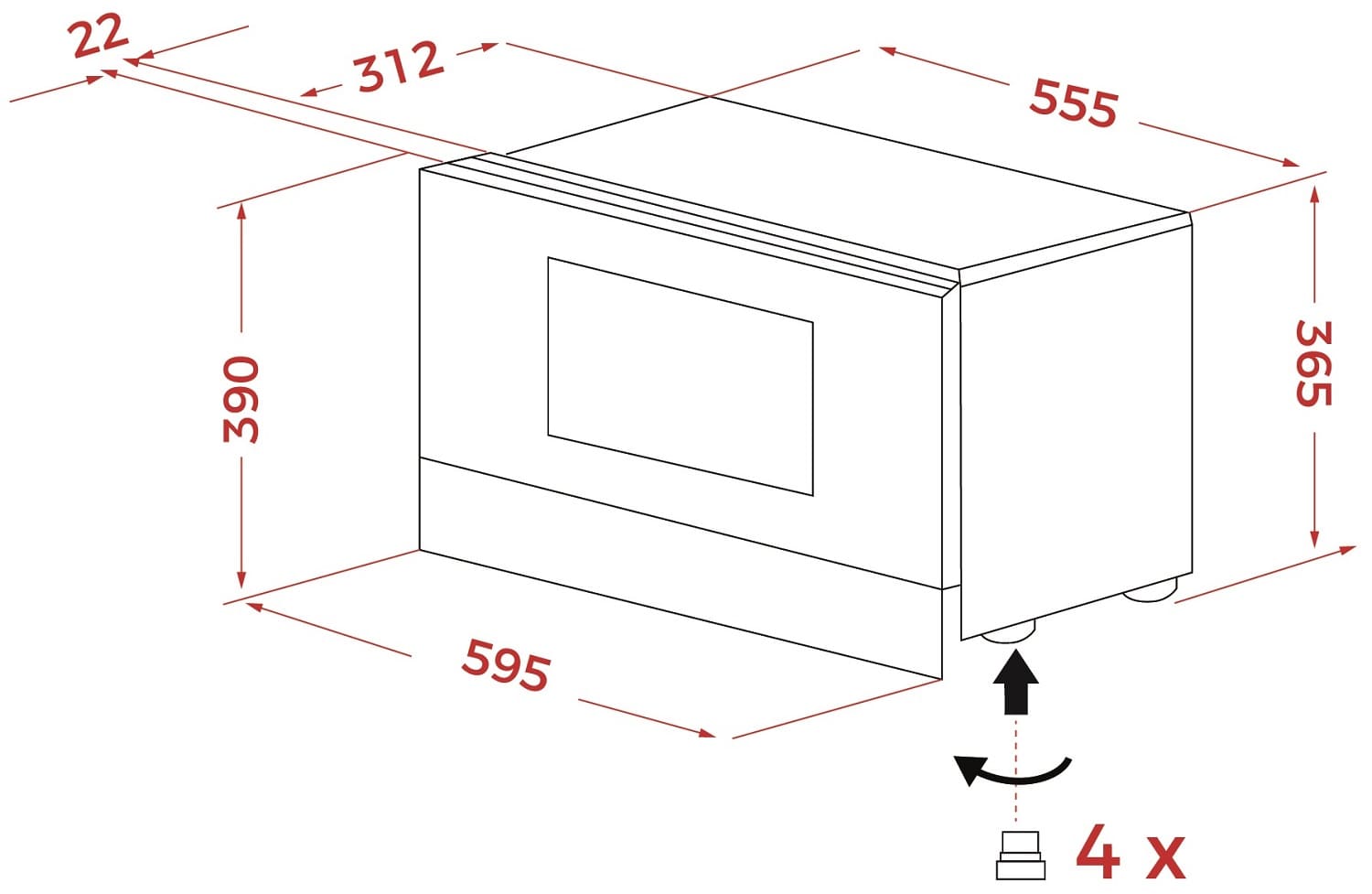 22
312
555
390
365
595
4 x