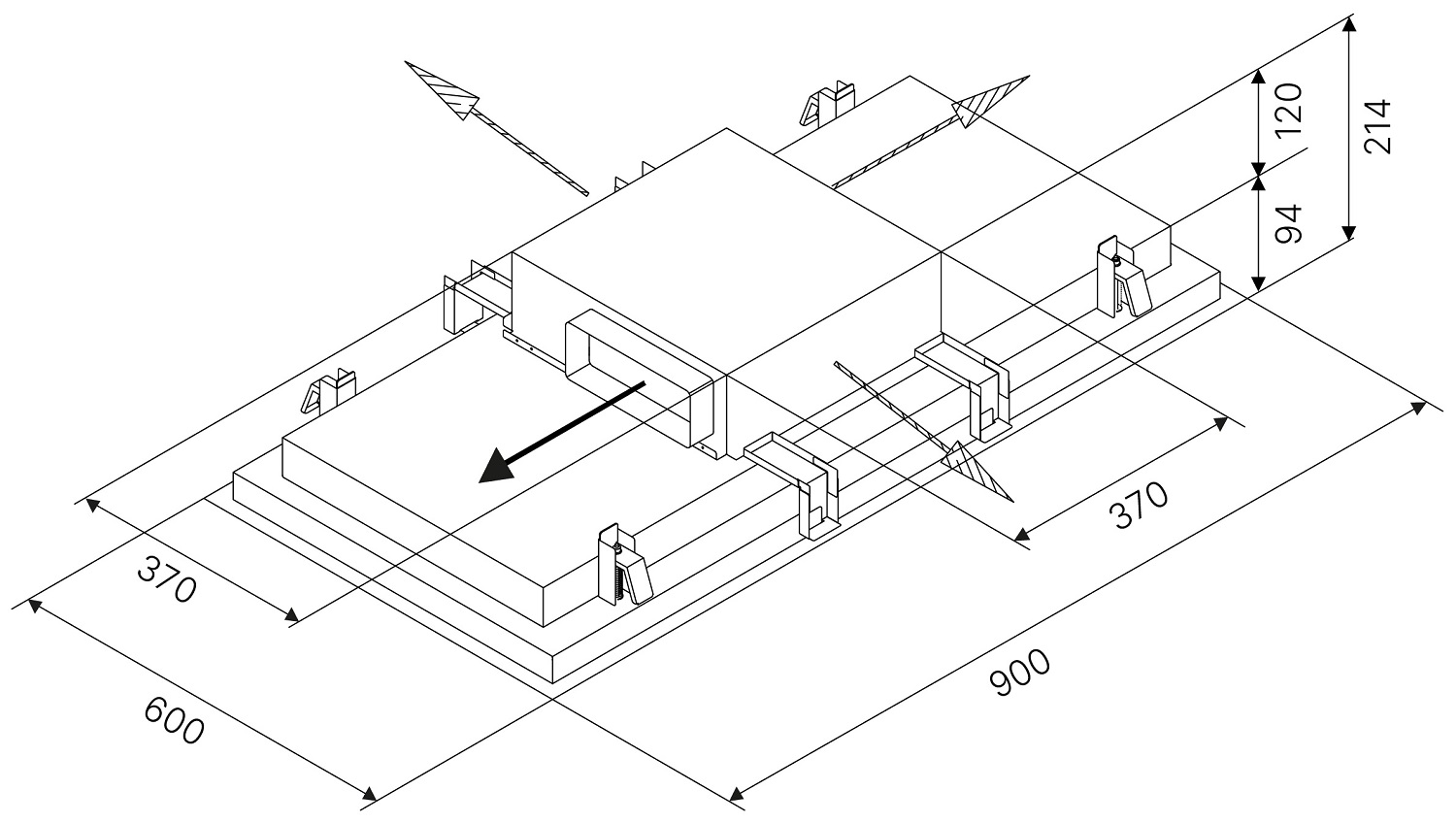 120
214
94
370
370
900
600