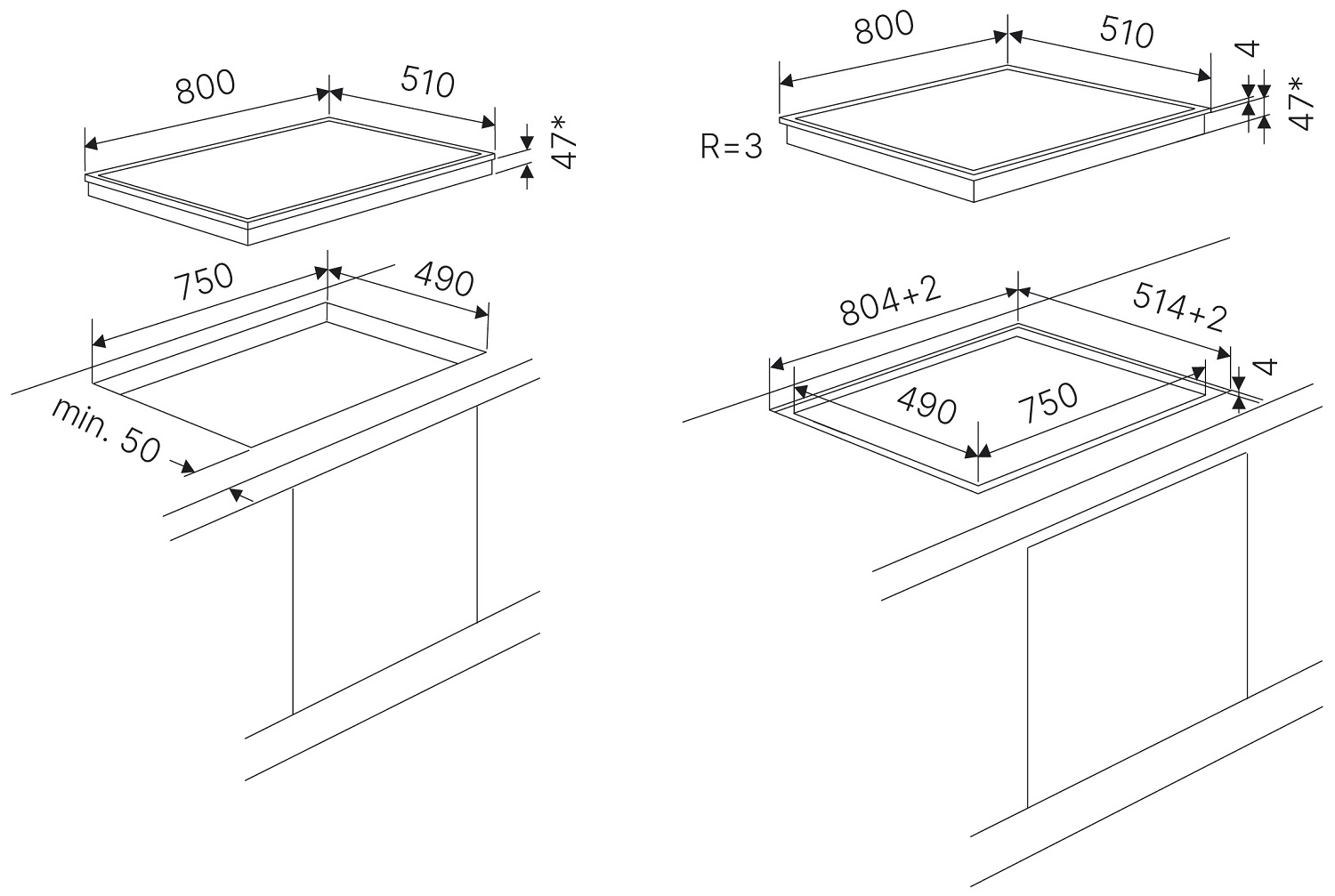 800
510
47*
750
490
min. 50
800
510
4
47*
R=3
804+2
514+2
4
490
750