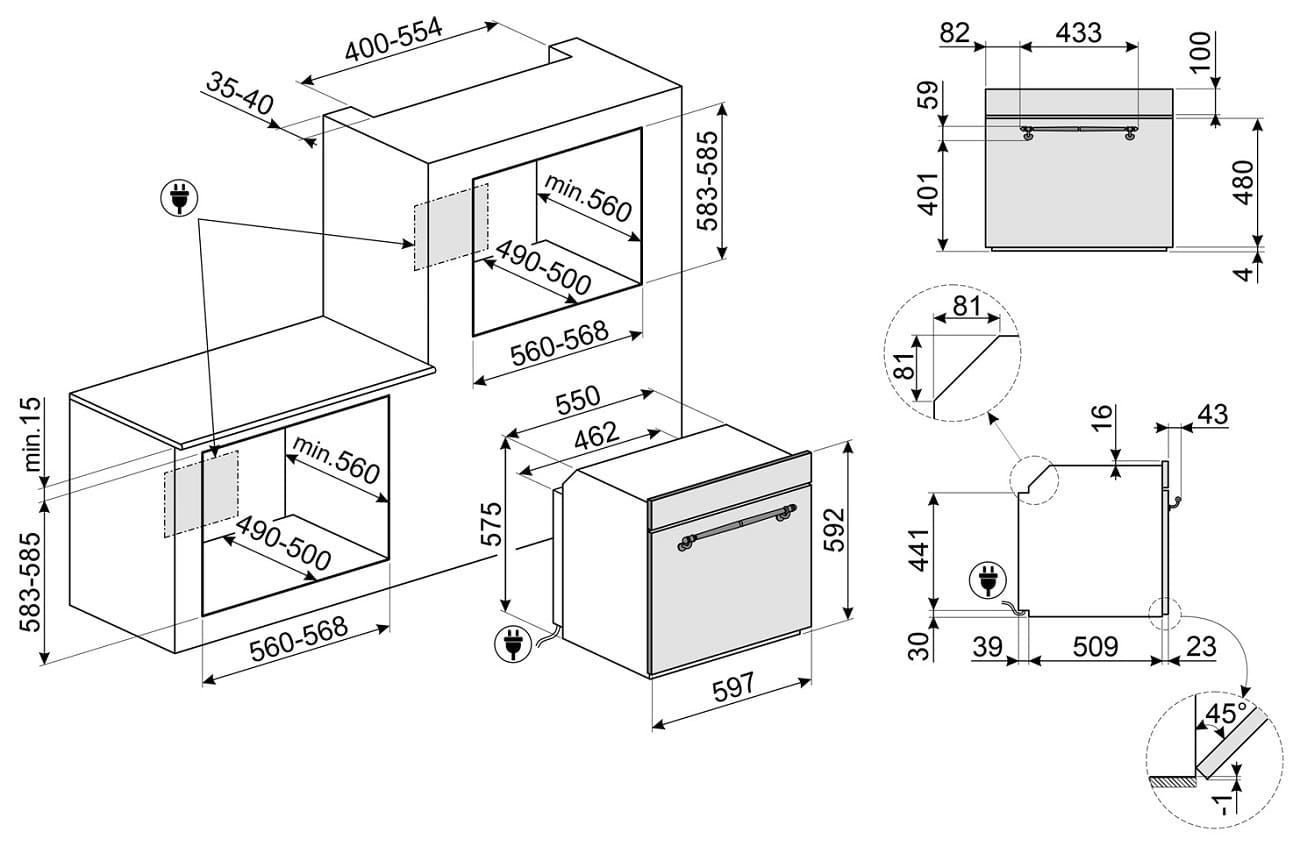 400-554
35-40
583-585
min.560
490-500
560-568
min.15
583-585
min.560
490-500
560-568
550
462
575
592
597
82
433
100
59
401
480
4
81
81
16
43
441
30
39
509
23
45°
-1