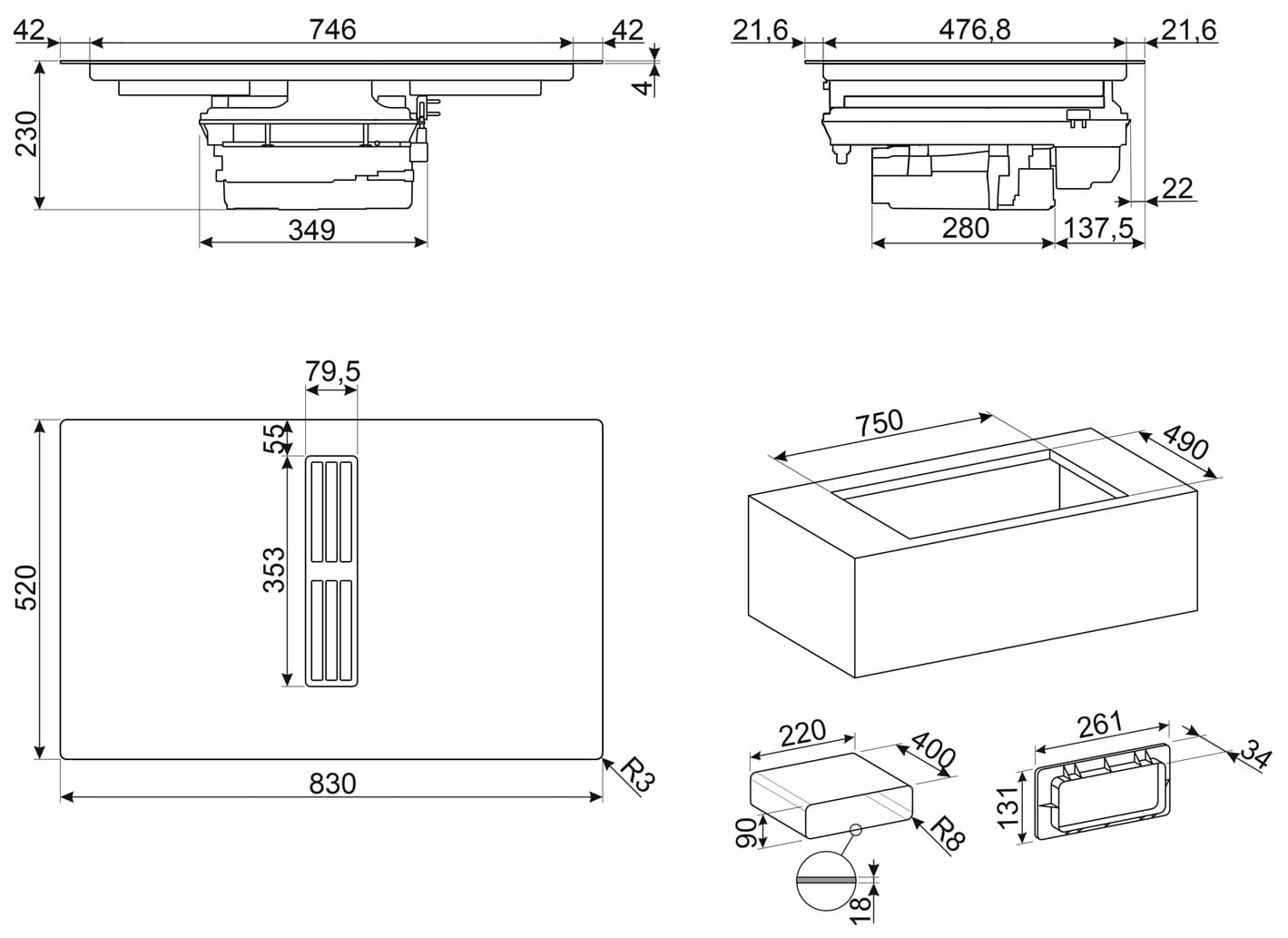 42
746
42
4
230
349
21,6
476,8
21,6
22
280
137,5
79,5
55
353
520
830
R3
750
490
220
400
90
R8
18
261
34
131