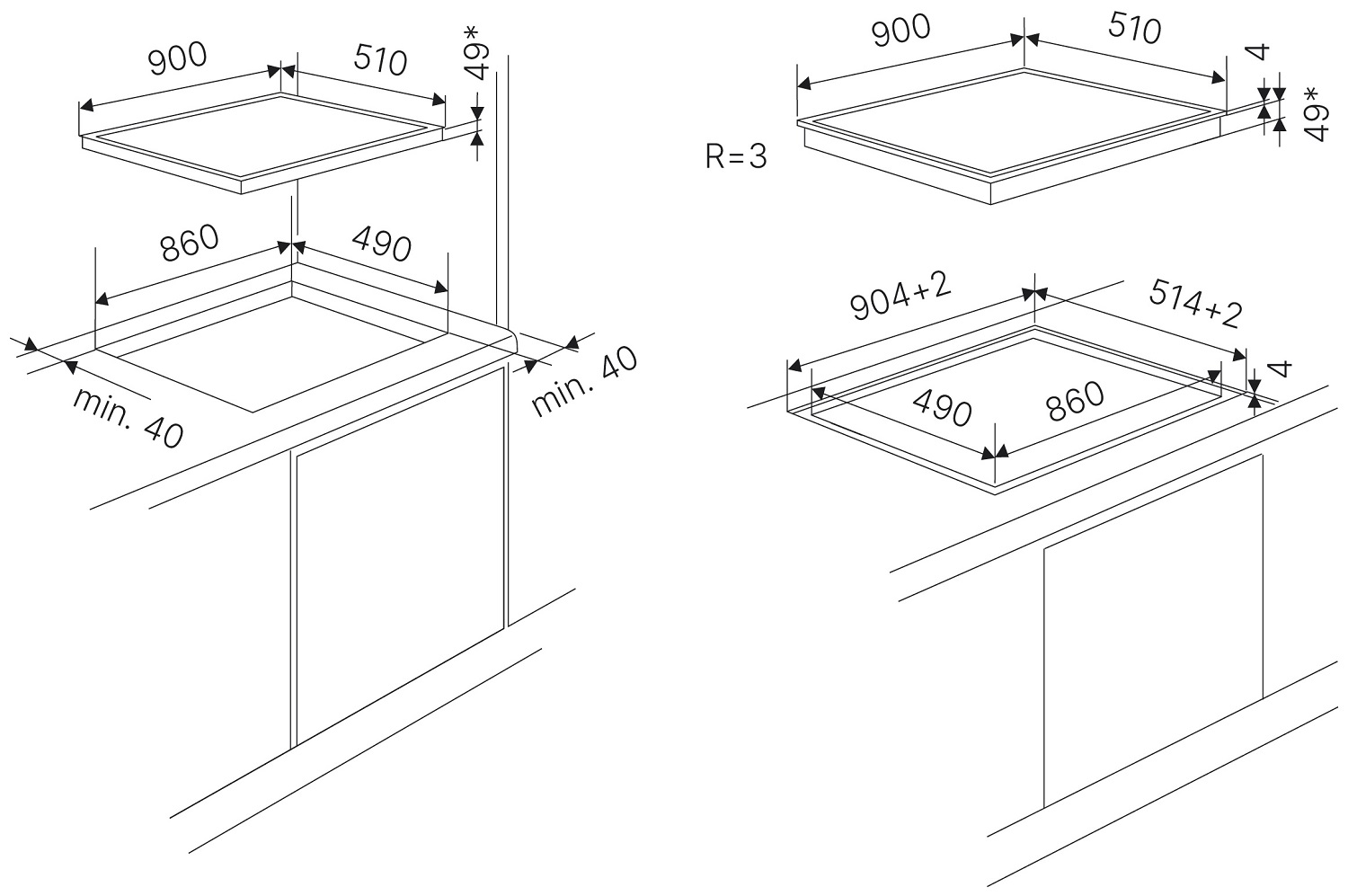 900
510
49*
860
490
min. 40
min. 40

900
510
4
49*
R=3
904+2
514+2
4
490
860