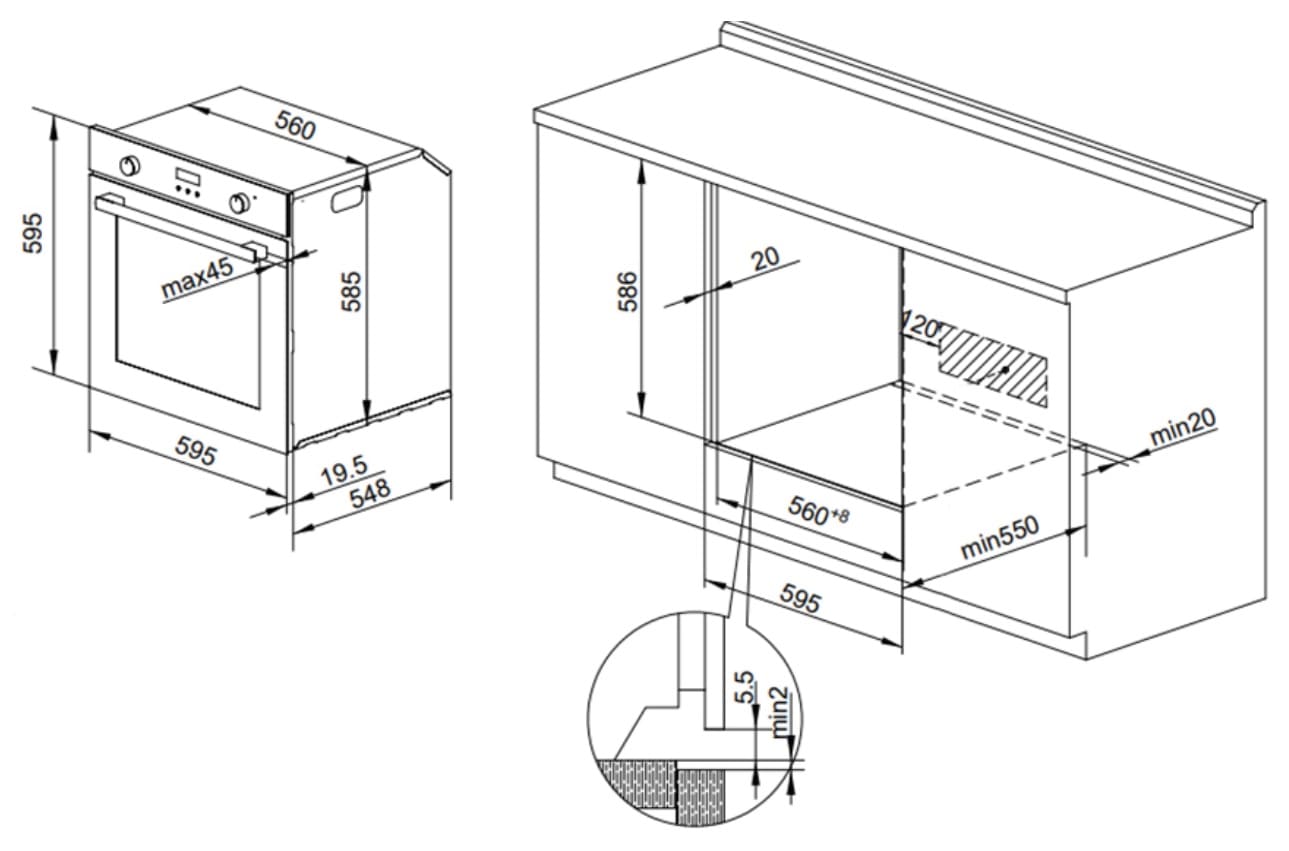 560
595
max45
585
595
19.5
548
586
20
120
min20
$560^{+8}$
min550
595
5.5
min2