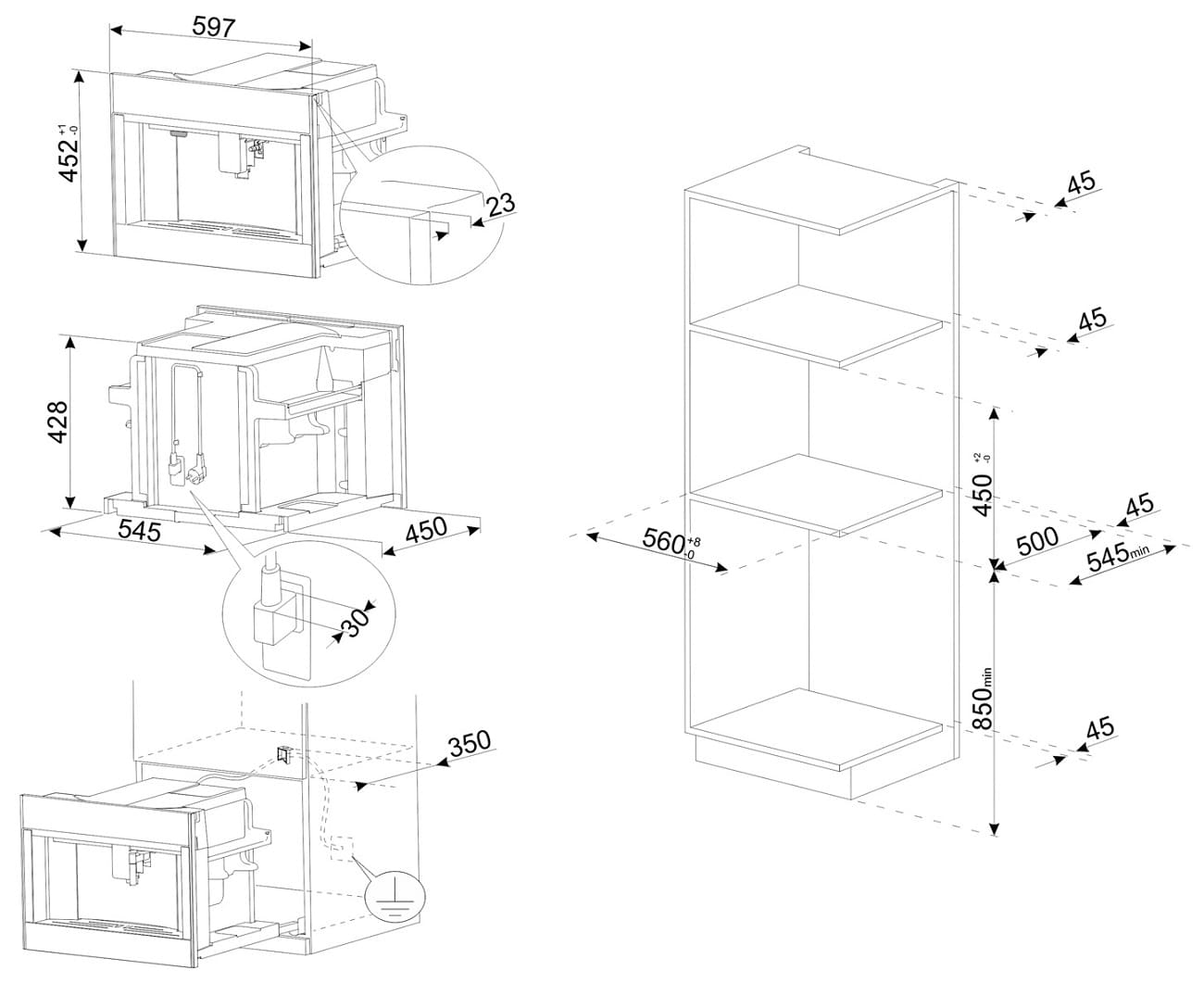 597

$452^{+1}_{-0}$

23

428

545

450

30

350

45

45

$450^{+2}_{-0}$

45

$560^{+8}_{+0}$

500

$545_{min}$

$850_{min}$

45