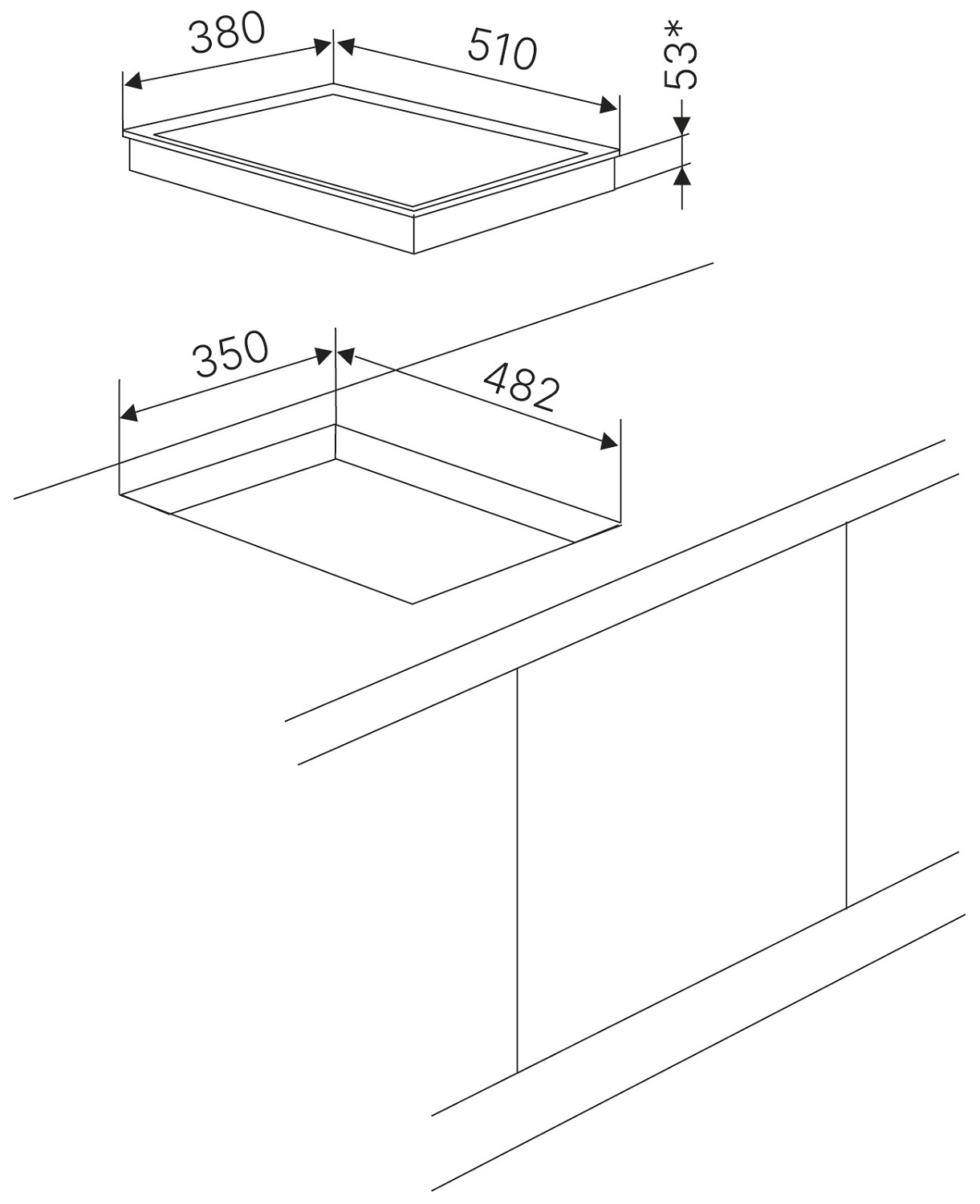 380
510
53*
350
482