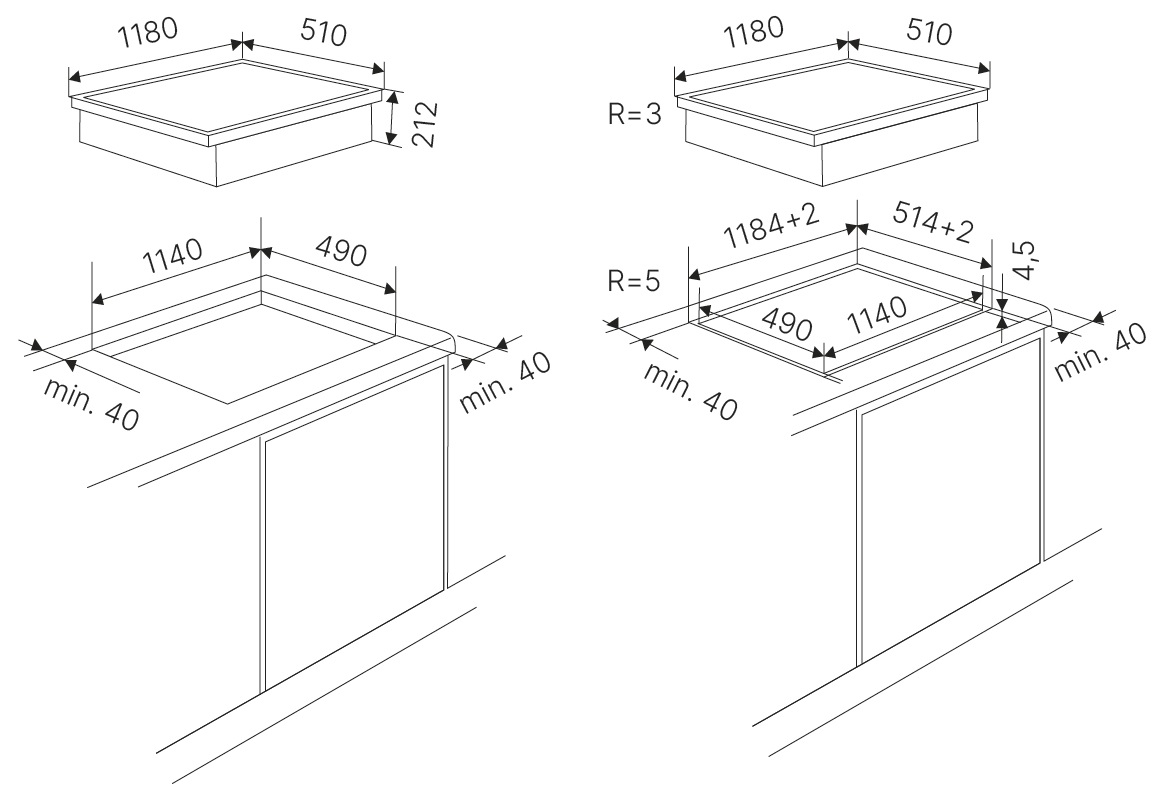 1180
510
212
1140
490
min. 40
min. 40

1180
510
R=3
1184+2
514+2
4,5
R=5
490
1140
min. 40
min. 40