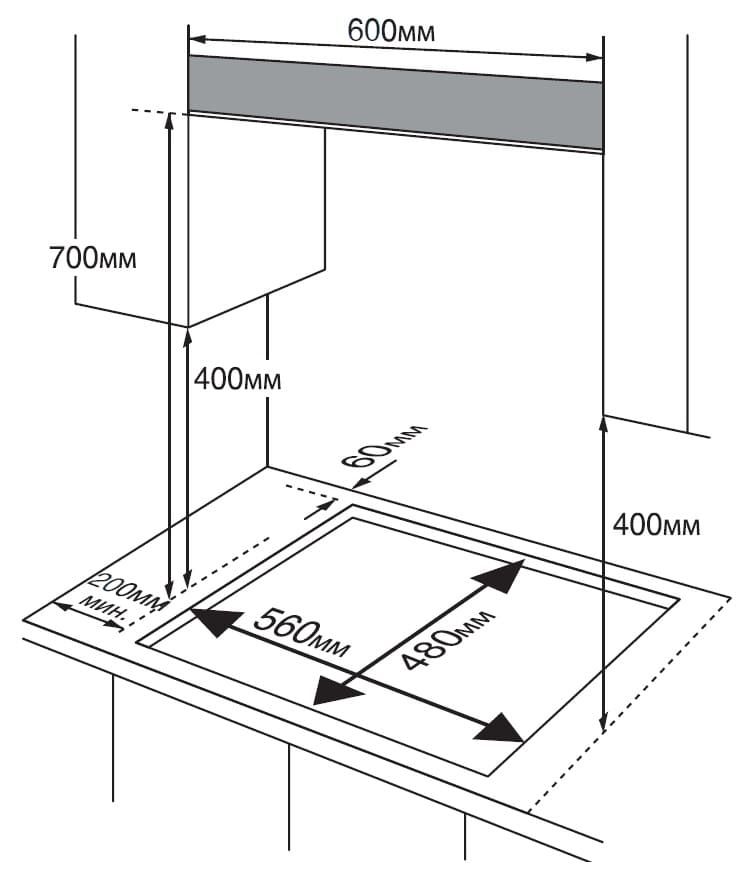 600мм

700мм

400мм

60мм

400мм

200мм мин.

560мм

480мм