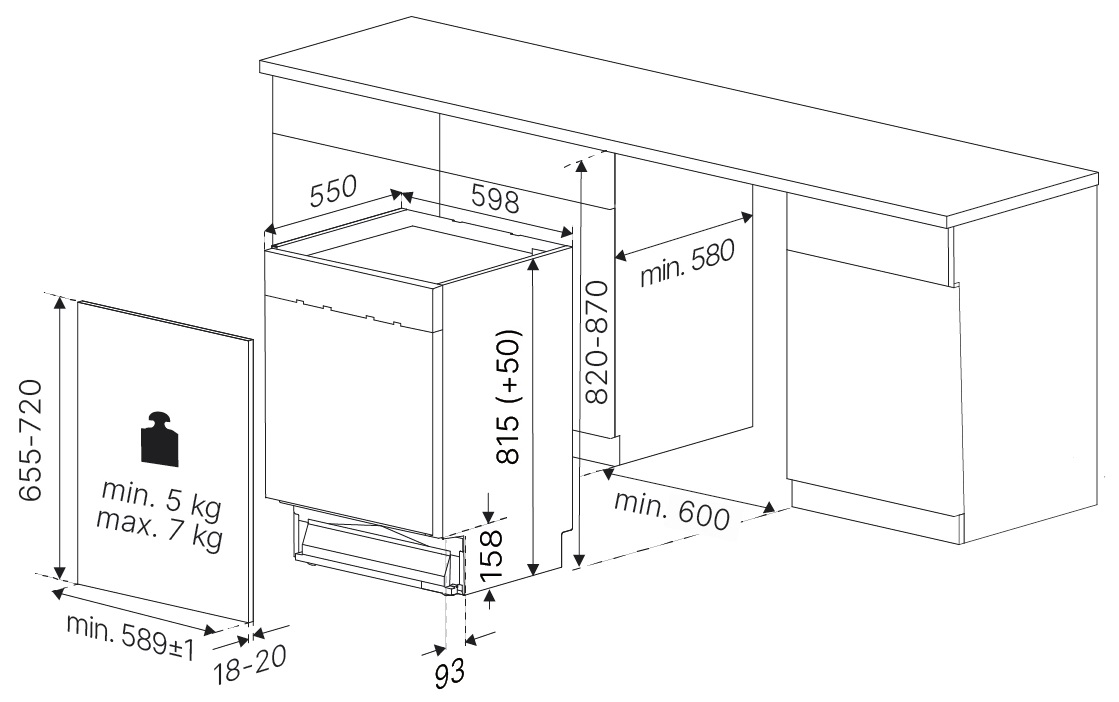 550
598
min. 580
820-870
815 (+50)
655-720
min. 5 kg
max. 7 kg
158
min. 600
min. 589±1
18-20
93