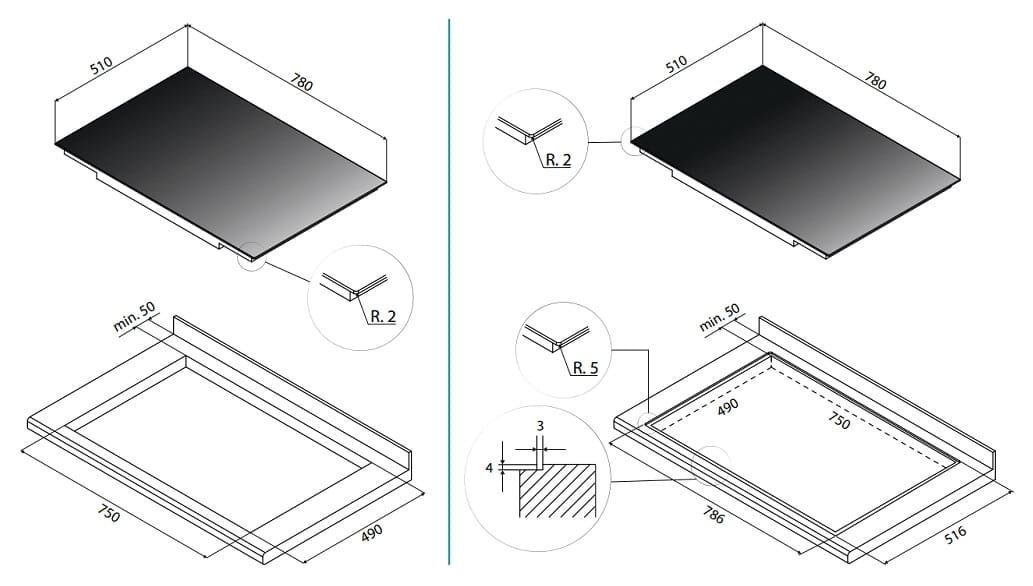 510
780
R. 2
min. 50
750
490

510
780
R. 2
min. 50
R. 5
490
750
3
4
786
516