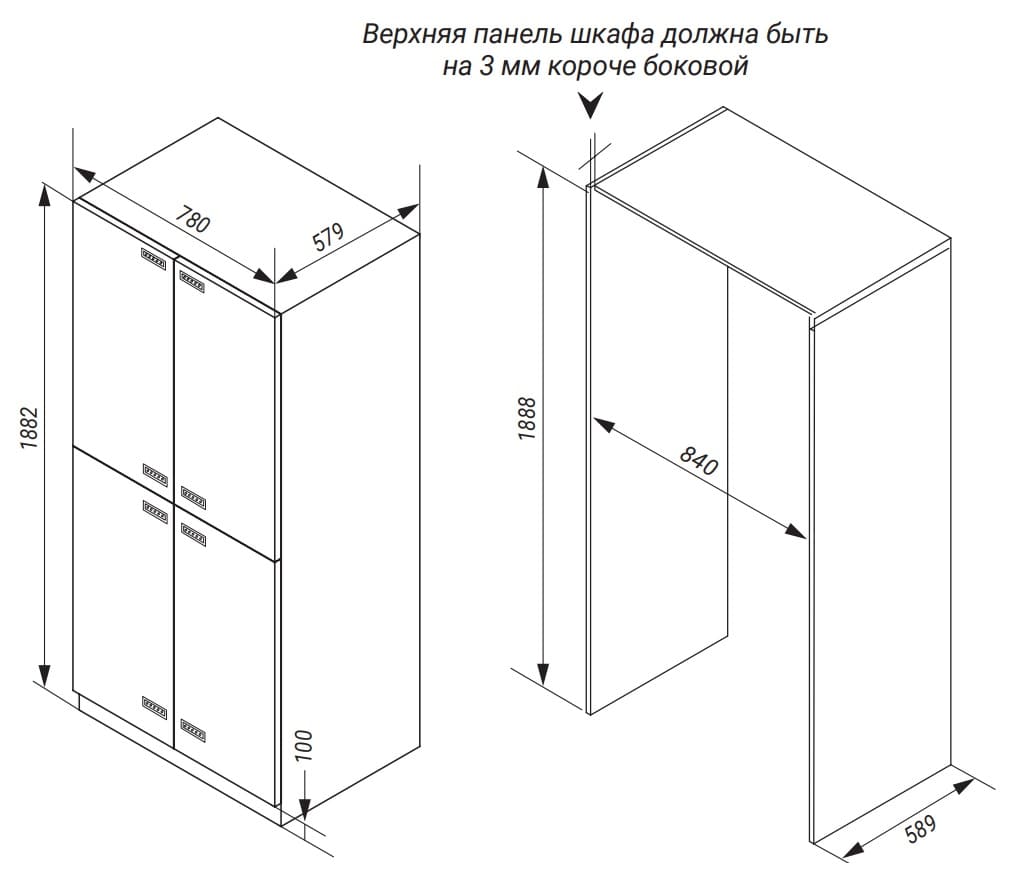 Верхняя панель шкафа должна быть на 3 мм короче боковой

780

579

1882

100

1888

840

589