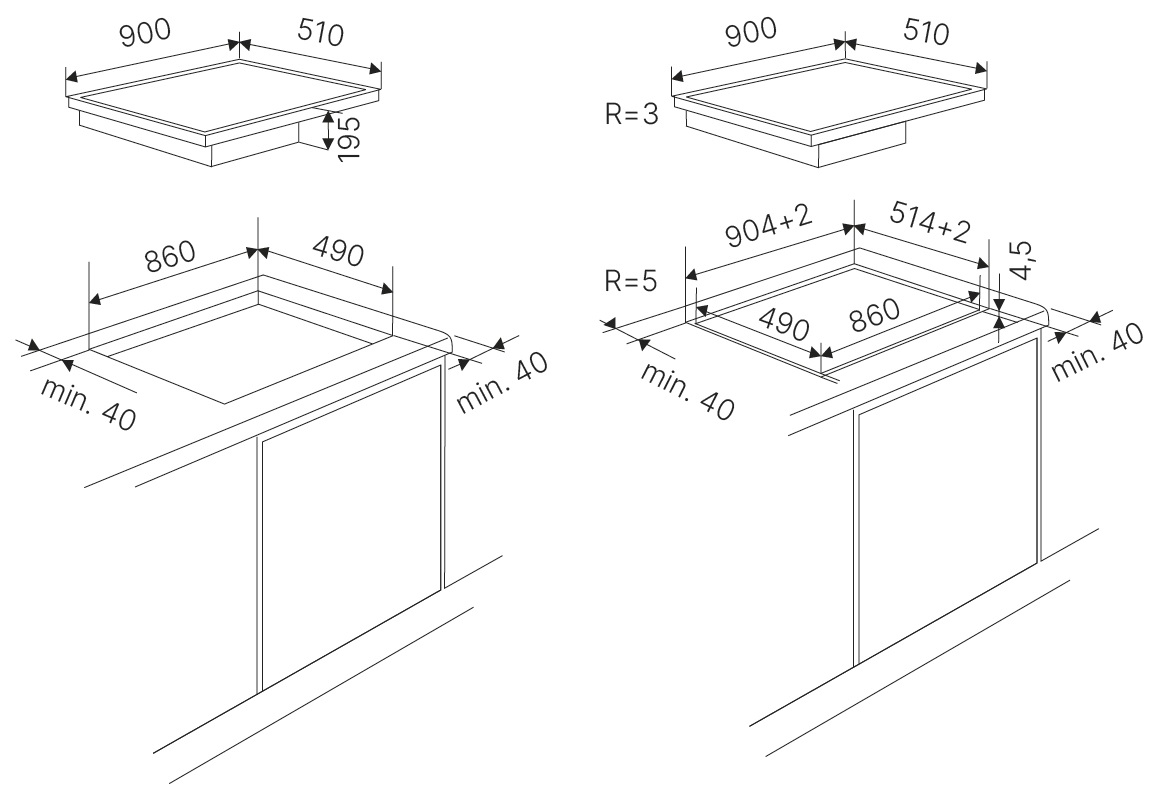 900
510
195

860
490
min. 40
min. 40

900
510
R=3

904+2
514+2
4,5
R=5
490
860
min. 40
min. 40