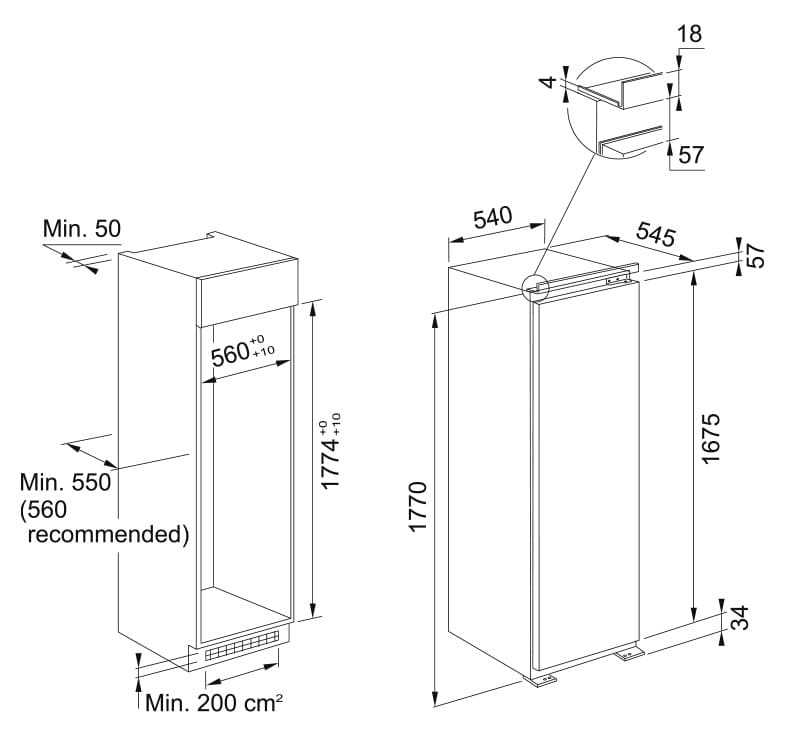 Min. 50

$560^{+0}_{+10}$

$1774^{+0}_{+10}$

Min. 550
(560
recommended)

Min. 200 cm²

18

4

57

540

545

57

1675

1770

34