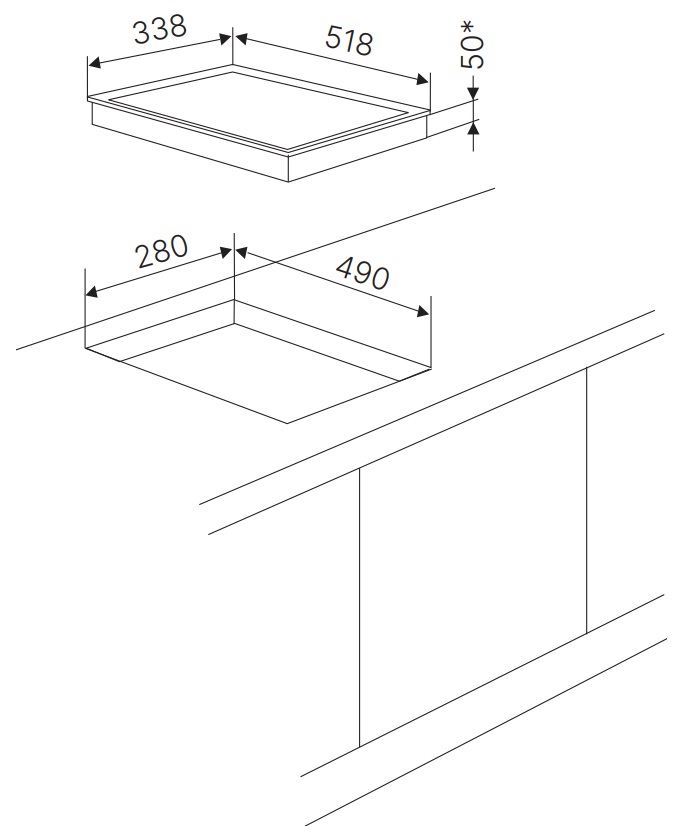 338
518
50*
280
490