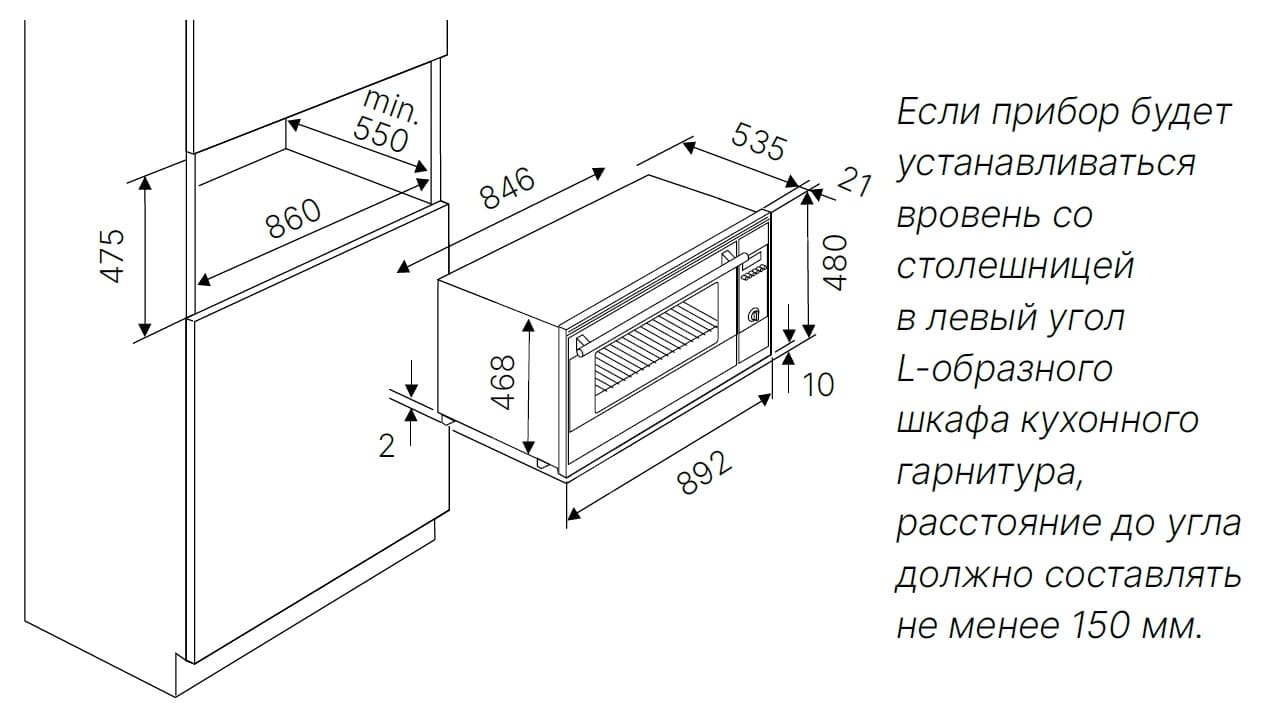 min.
550
475
860
846
535
21
480
468
10
2
892

Если прибор будет устанавливаться вровень со столешницей в левый угол L-образного шкафа кухонного гарнитура, расстояние до угла должно составлять не менее 150 мм.