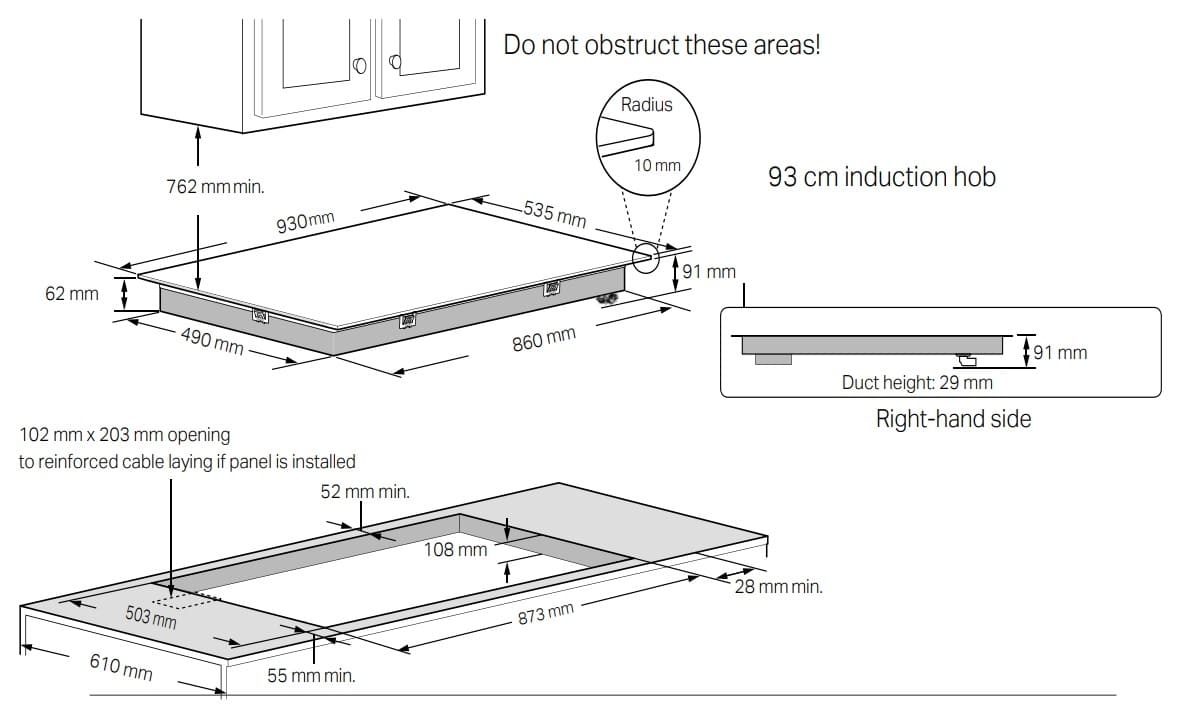 Do not obstruct these areas!

Radius

10 mm

93 cm induction hob

762 mm min.

930mm

535 mm

91 mm

62 mm

490 mm

860 mm

91 mm

Duct height: 29 mm

Right-hand side

102 mm x 203 mm opening
to reinforced cable laying if panel is installed

52 mm min.

108 mm

28 mm min.

503 mm

873 mm

610 mm

55 mm min.