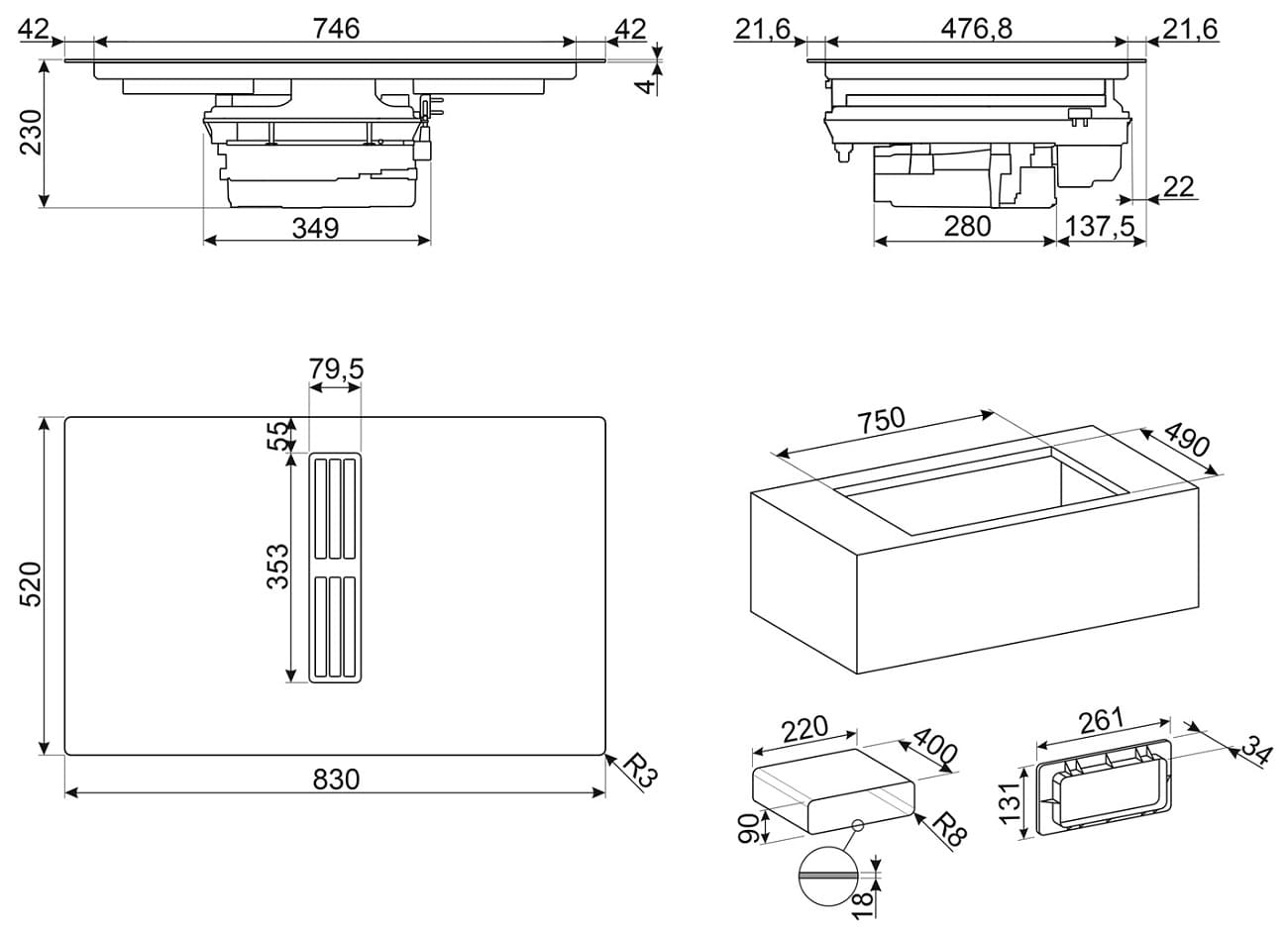 42
746
42
4
230
349

21,6
476,8
21,6
22
280
137,5

79,5
55
353
520
830
R3

750
490

220
400
90
R8
18

261
34
131