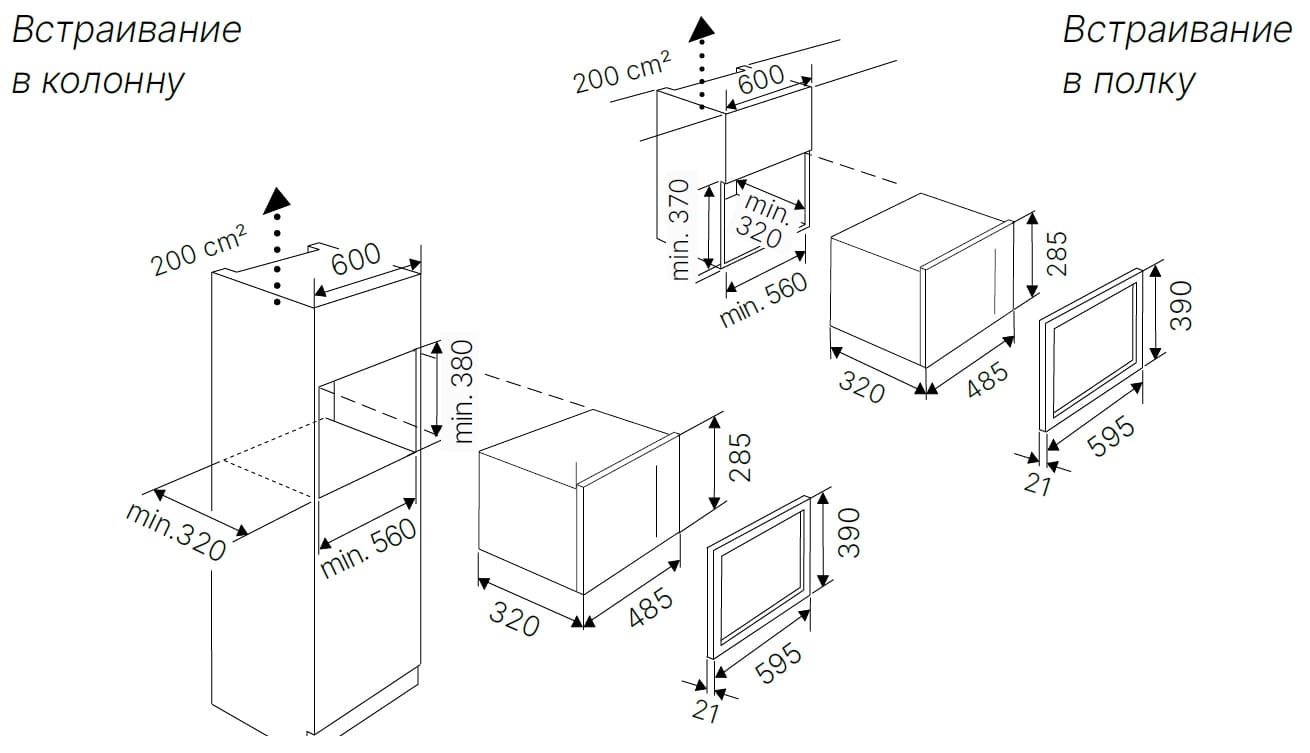 Встраивание в колонну

200 cm²
600
min. 380
min.320
min. 560
285
320
485
390
595
21

Встраивание в полку

200 cm²
600
min. 370
min. 320
min. 560
285
320
485
390
595
21